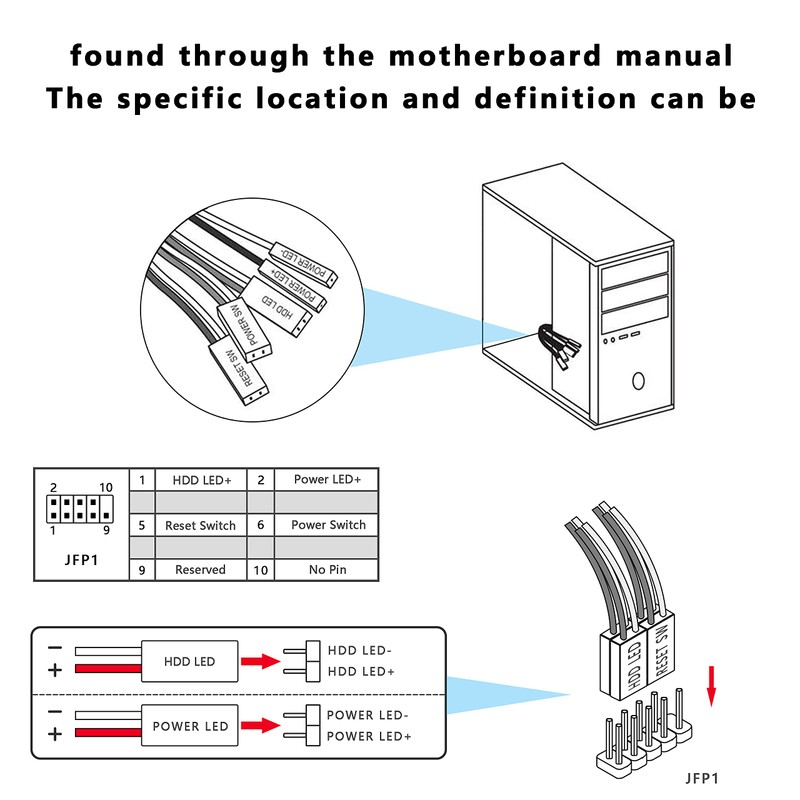 found through the motherboard manual
The specific location and definition can be

POWER LED-
POWER LED+
HDD LED
POWER SW
RESET SW

2 10
1 9
JFP1

| 1 | HDD LED+ | 2 | Power LED+ |
|---|---|---|---|
| | | | |
| 5 | Reset Switch | 6 | Power Switch |
| | | | |
| 9 | Reserved | 10 | No Pin |

−
+
HDD LED
HDD LED-
HDD LED+

−
+
POWER LED
POWER LED-
POWER LED+

HDD LED
RESET SW

JFP1