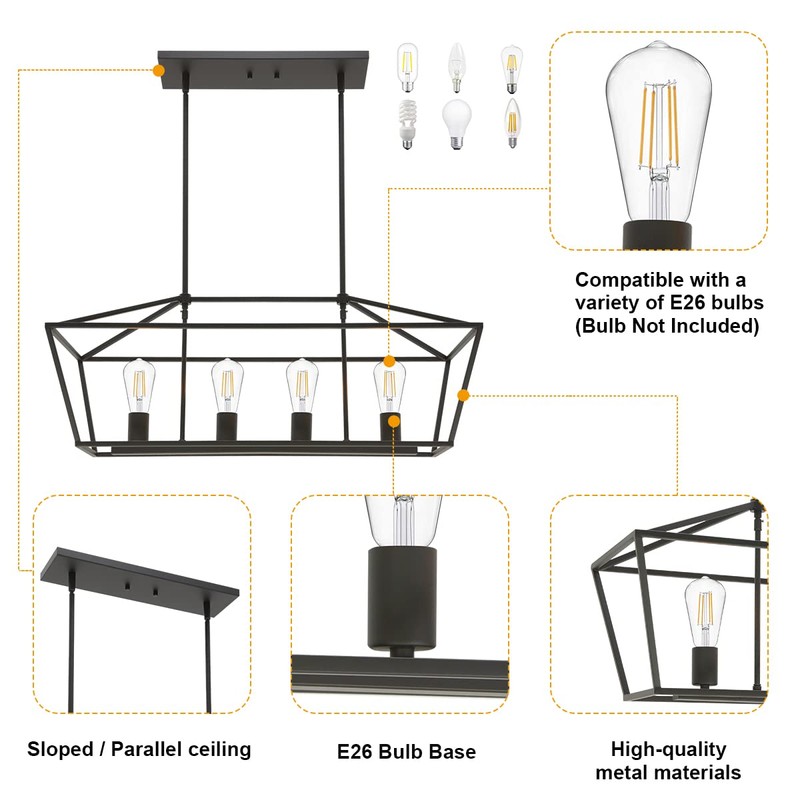 Compatible with a variety of E26 bulbs (Bulb Not Included)

Sloped / Parallel ceiling

E26 Bulb Base

High-quality metal materials