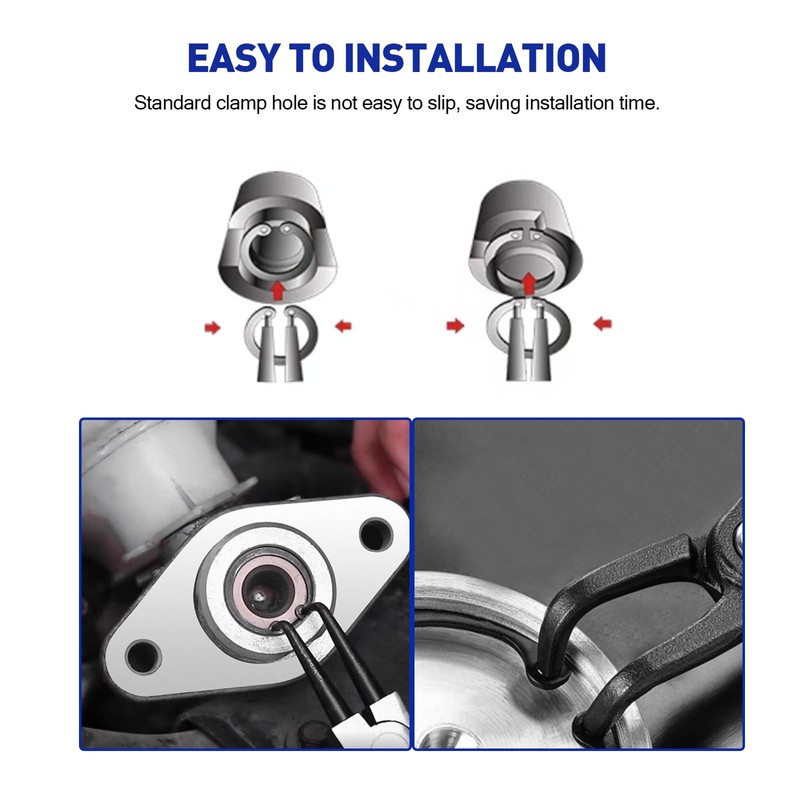 EASY TO INSTALLATION

Standard clamp hole is not easy to slip, saving installation time.