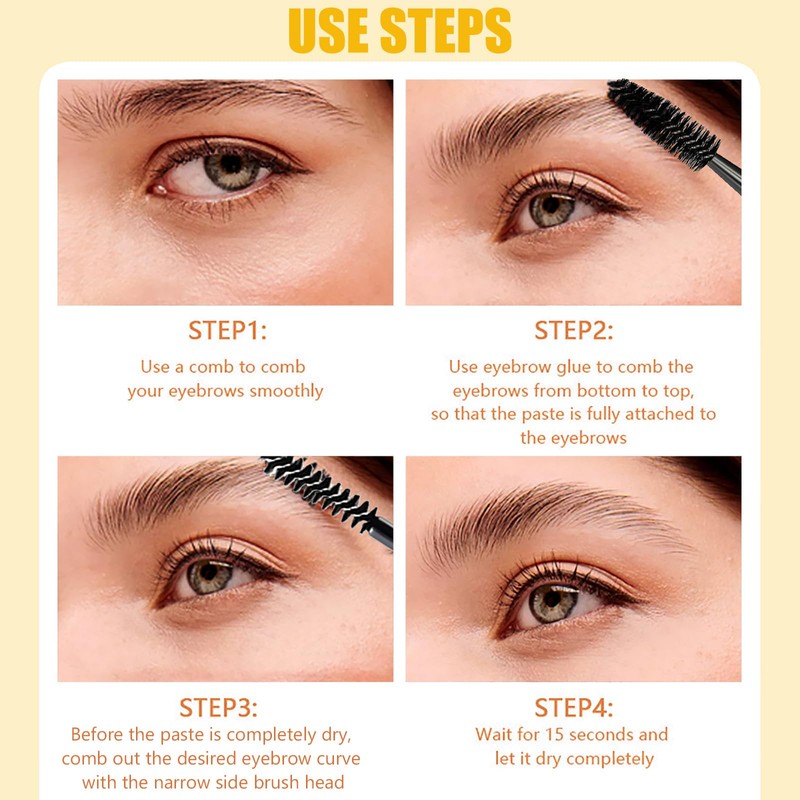 USE STEPS

STEP1:
Use a comb to comb your eyebrows smoothly

STEP2:
Use eyebrow glue to comb the eyebrows from bottom to top, so that the paste is fully attached to the eyebrows

STEP3:
Before the paste is completely dry, comb out the desired eyebrow curve with the narrow side brush head

STEP4:
Wait for 15 seconds and let it dry completely