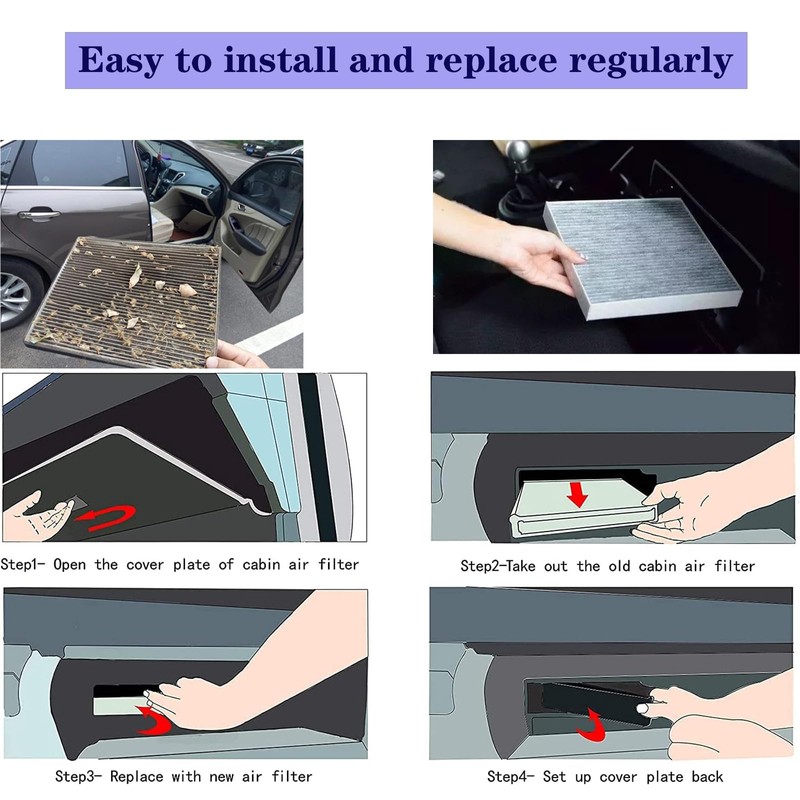 Easy to install and replace regularly

Step1- Open the cover plate of cabin air filter

Step2-Take out the old cabin air filter

Step3- Replace with new air filter

Step4- Set up cover plate back