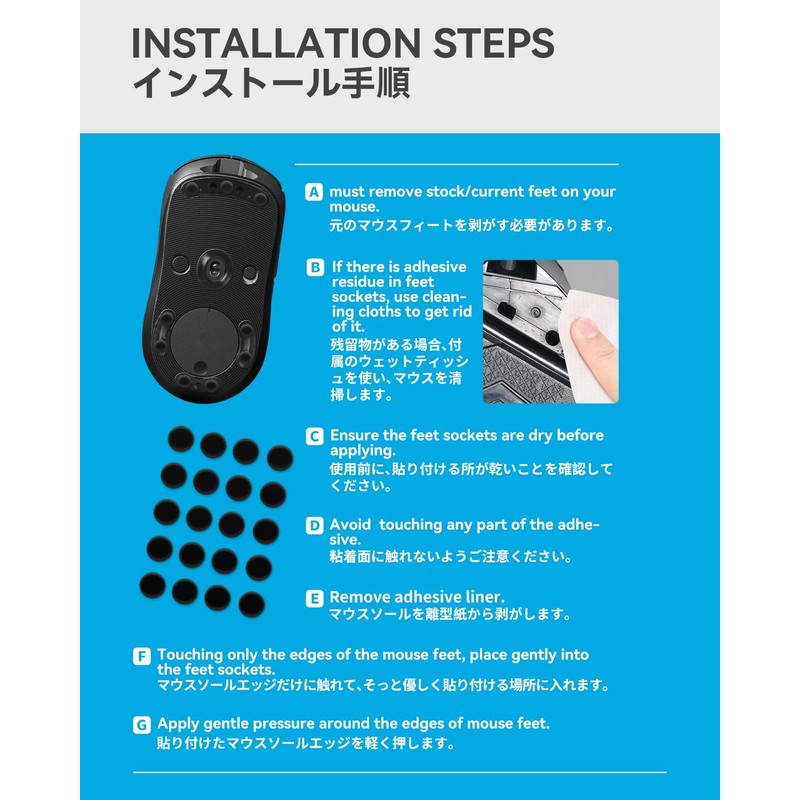 INSTALLATION STEPS
インストール手順

A must remove stock/current feet on your mouse.
元のマウスフィートを剥がす必要があります。

B If there is adhesive residue in feet sockets, use cleaning cloths to get rid of it.
残留物がある場合、付属のウェットティッシュを使い、マウスを清掃します。

C Ensure the feet sockets are dry before applying.
使用前に、貼り付ける所が乾いことを確認してください。

D Avoid touching any part of the adhesive.
粘着面に触れないようご注意ください。

E Remove adhesive liner.
マウスソールを離型紙から剥がします。

F Touching only the edges of the mouse feet, place gently into the feet sockets.
マウスソールエッジだけに触れて、そっと優しく貼り付ける場所に入れます。

G Apply gentle pressure around the edges of mouse feet.
貼り付けたマウスソールエッジを軽く押します。