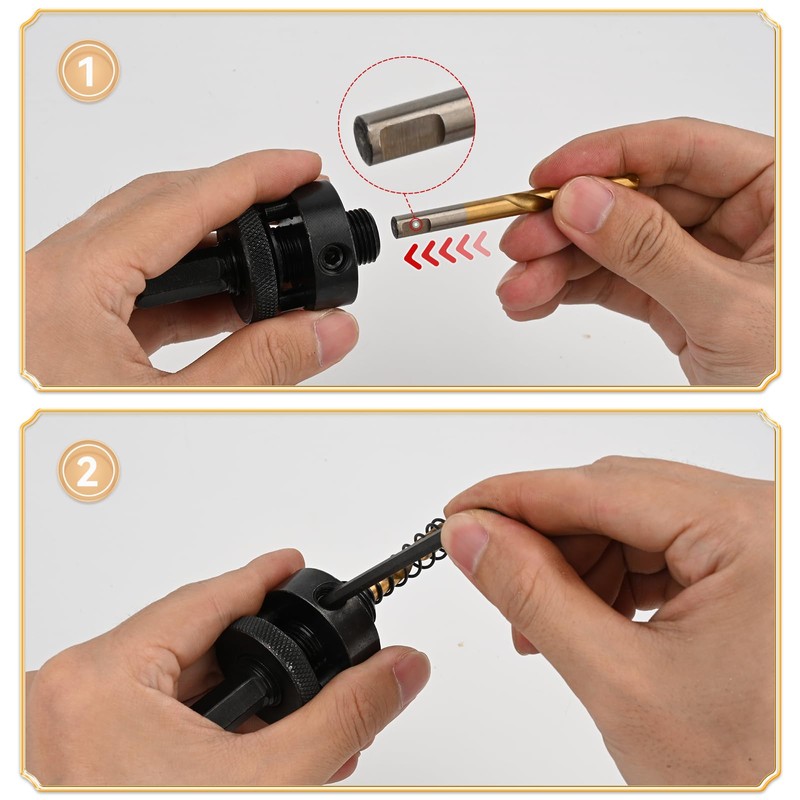 1

2