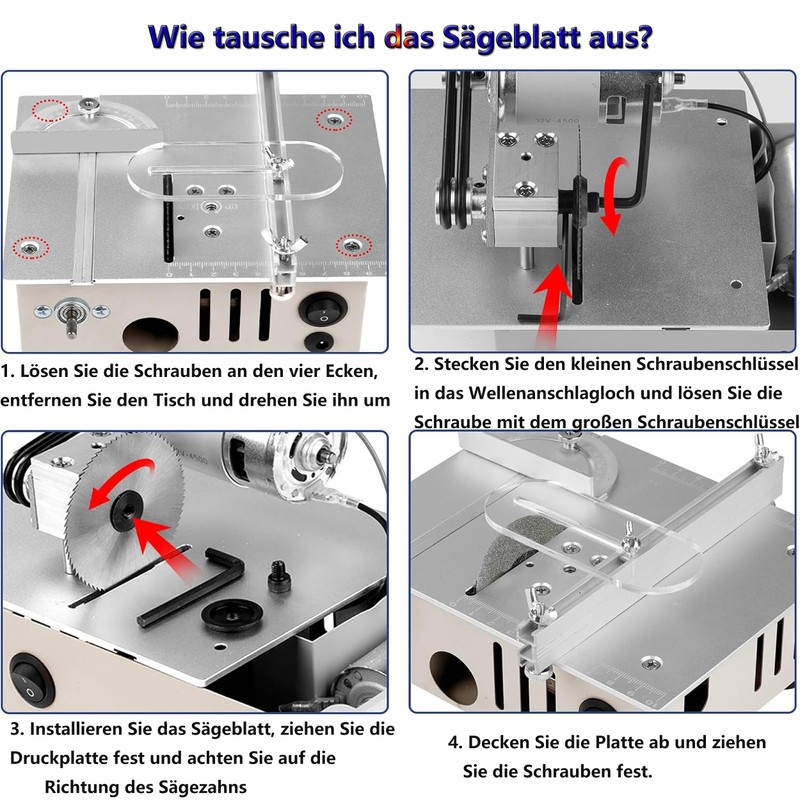 Wie tausche ich das Sägeblatt aus?

12V-4500

1. Lösen Sie die Schrauben an den vier Ecken, entfernen Sie den Tisch und drehen Sie ihn um

2. Stecken Sie den kleinen Schraubenschlüssel in das Wellenanschlagloch und lösen Sie die Schraube mit dem großen Schraubenschlüssel

3. Installieren Sie das Sägeblatt, ziehen Sie die Druckplatte fest und achten Sie auf die Richtung des Sägezahns

4. Decken Sie die Platte ab und ziehen Sie die Schrauben fest.