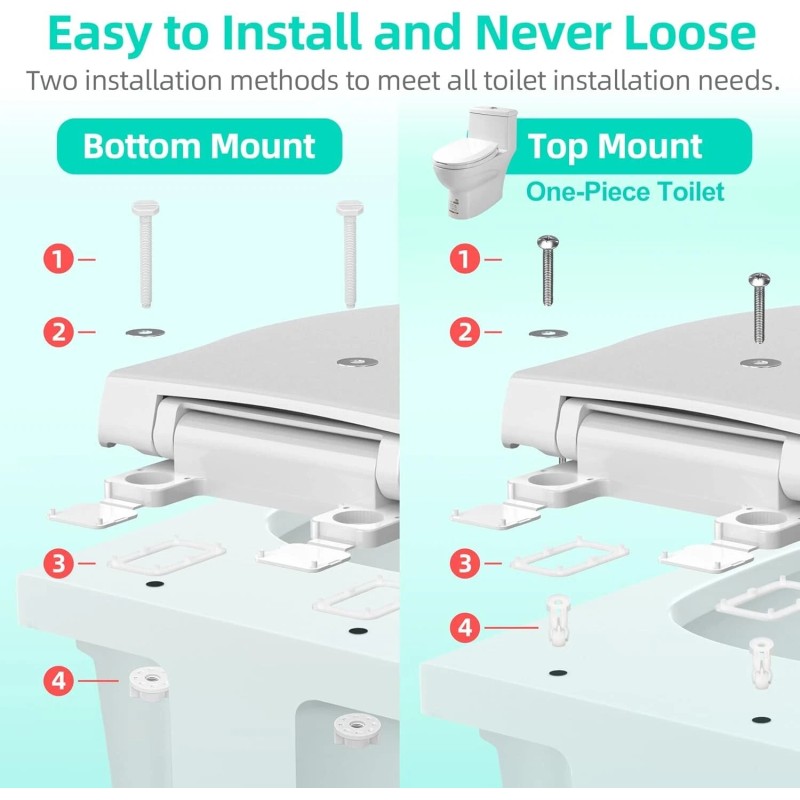 Easy to Install and Never Loose
Two installation methods to meet all toilet installation needs.

Bottom Mount

1
2
3
4

Top Mount
One-Piece Toilet

1
2
3
4