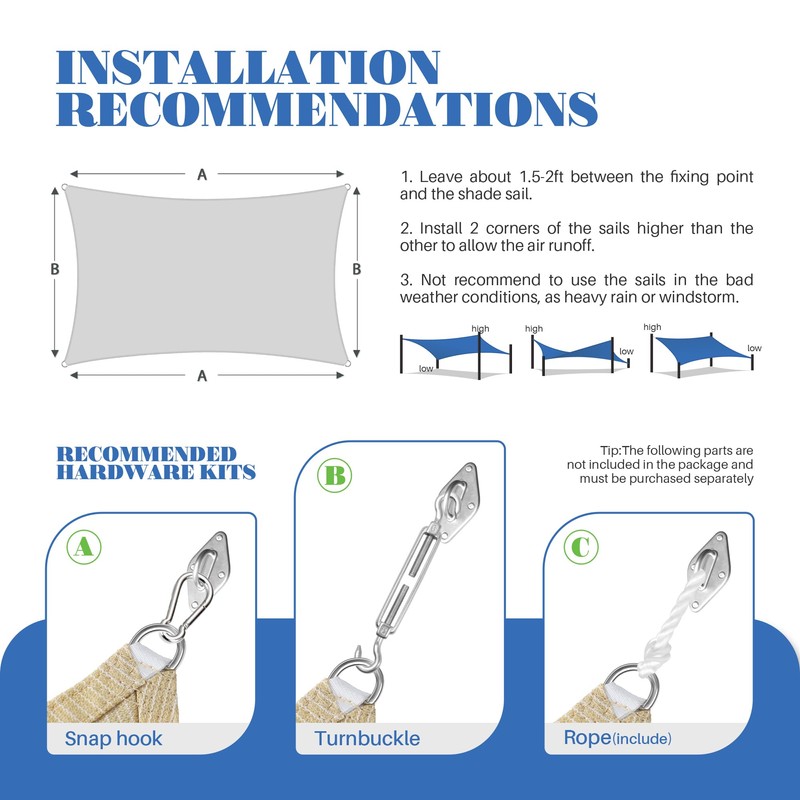 INSTALLATION RECOMMENDATIONS

A

B

B

A

1. Leave about 1.5-2ft between the fixing point and the shade sail.

2. Install 2 corners of the sails higher than the other to allow the air runoff.

3. Not recommend to use the sails in the bad weather conditions, as heavy rain or windstorm.

high

low

high

low

high

low

RECOMMENDED HARDWARE KITS

Tip:The following parts are not included in the package and must be purchased separately

A

Snap hook

B

Turnbuckle

C

Rope(include)