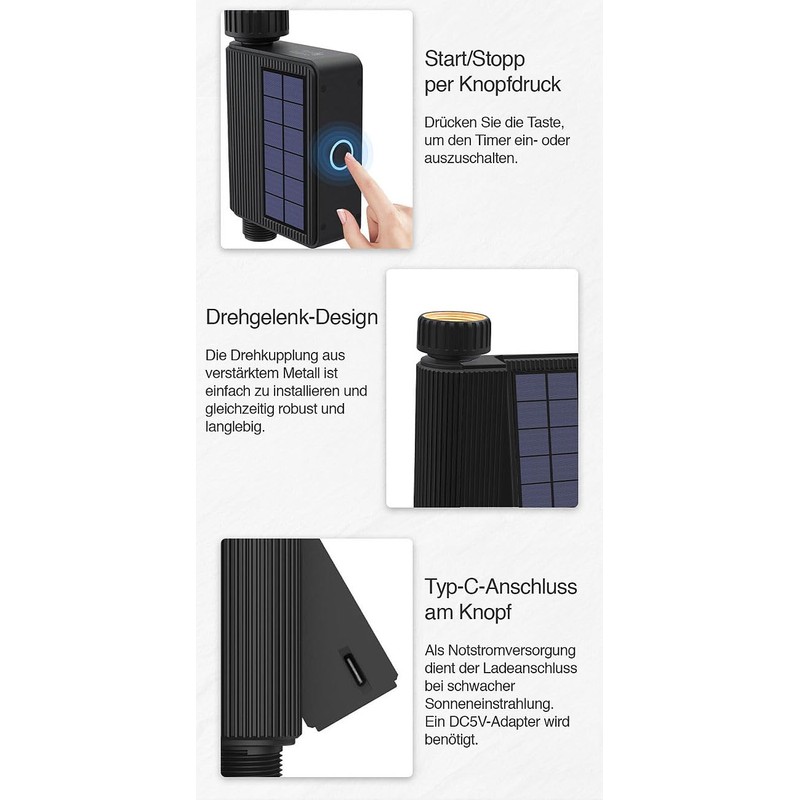 Start/Stopp per Knopfdruck

Drücken Sie die Taste, um den Timer ein- oder auszuschalten.

Drehgelenk-Design

Die Drehkupplung aus verstärktem Metall ist einfach zu installieren und gleichzeitig robust und langlebig.

Typ-C-Anschluss am Knopf

Als Notstromversorgung dient der Ladeanschluss bei schwacher Sonneneinstrahlung. Ein DC5V-Adapter wird benötigt.