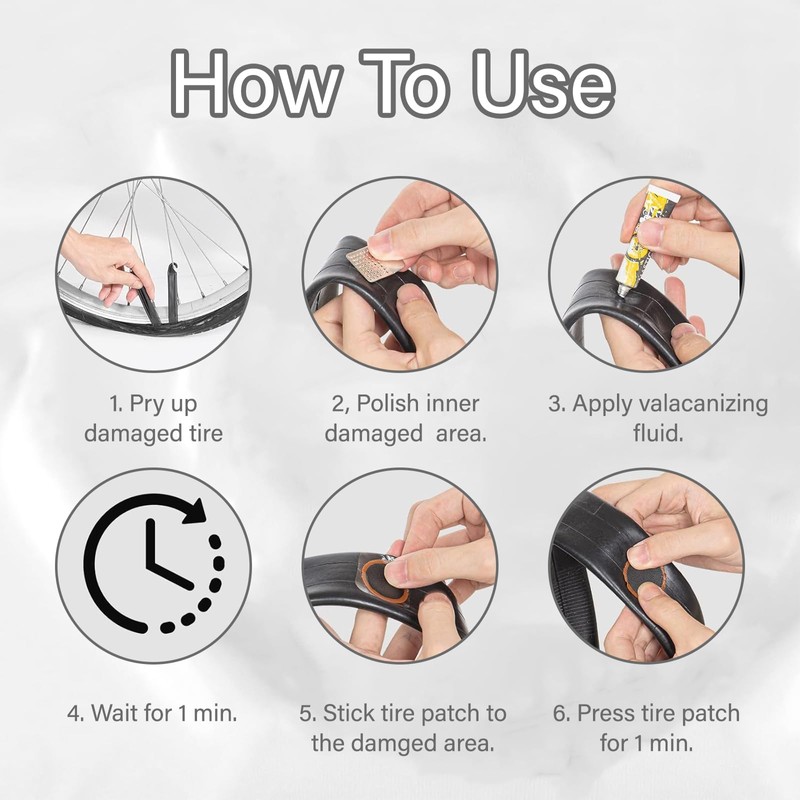 How To Use

1. Pry up damaged tire

2, Polish inner damaged area.

3. Apply valacanizing fluid.

4. Wait for 1 min.

5. Stick tire patch to the damged area.

6. Press tire patch for 1 min.