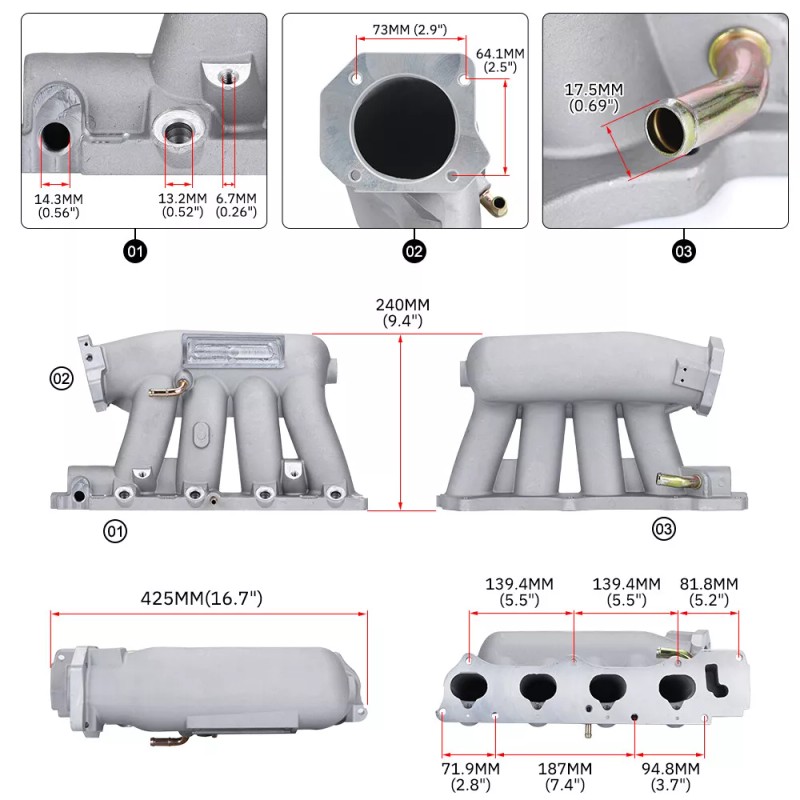 14.3MM (0.56")

13.2MM (0.52")

6.7MM (0.26")

73MM (2.9")

64.1MM (2.5")

17.5MM (0.69")

01

02

03

240MM (9.4")

02

01

03

425MM(16.7")

139.4MM (5.5")

139.4MM (5.5")

81.8MM (5.2")

71.9MM (2.8")

187MM (7.4")

94.8MM (3.7")