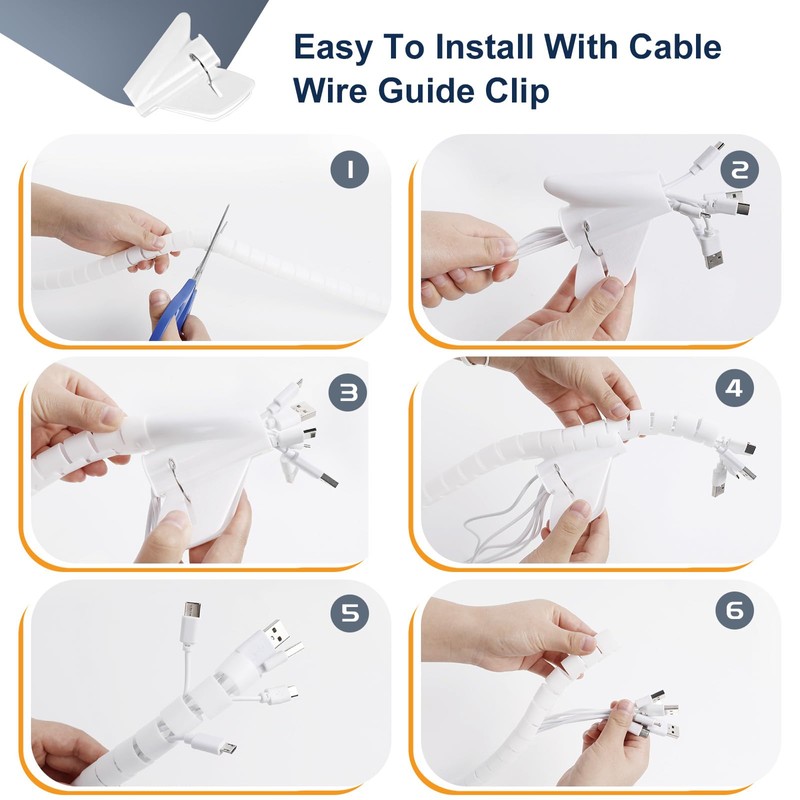 Easy To Install With Cable Wire Guide Clip

1

2

3

4

5

6