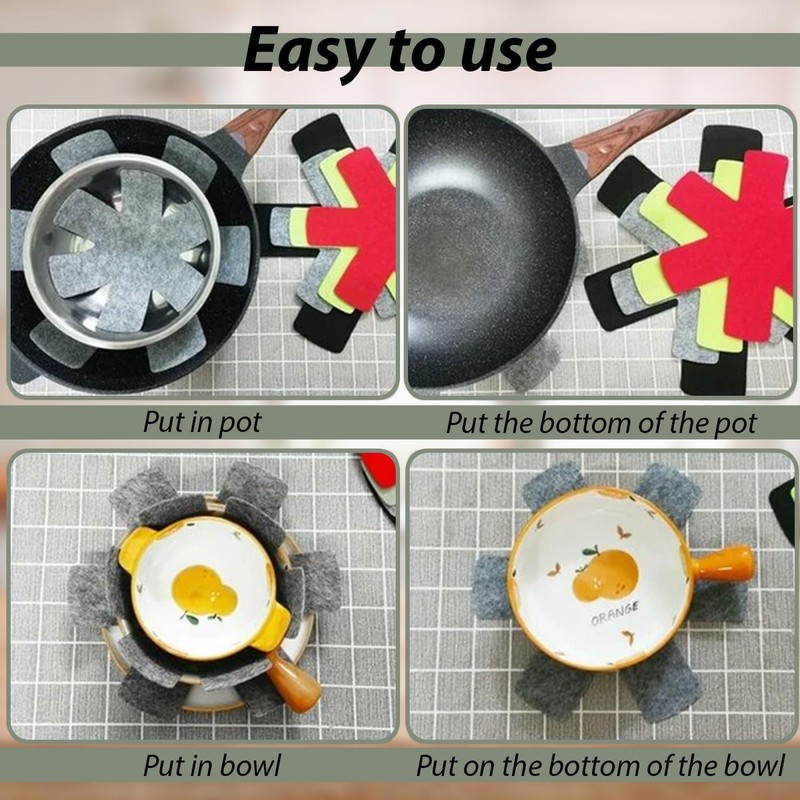 Easy to use

Put in pot

Put the bottom of the pot

ORANGE

Put in bowl

Put on the bottom of the bowl