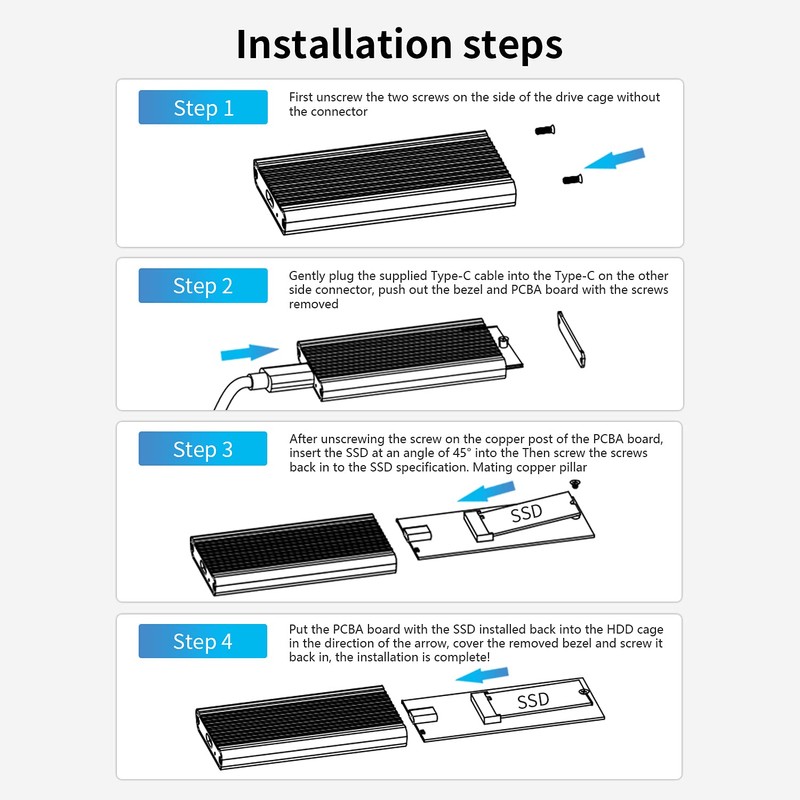 Installation steps

Step 1

First unscrew the two screws on the side of the drive cage without the connector

Step 2

Gently plug the supplied Type-C cable into the Type-C on the other side connector, push out the bezel and PCBA board with the screws removed

Step 3

After unscrewing the screw on the copper post of the PCBA board, insert the SSD at an angle of 45° into the Then screw the screws back in to the SSD specification. Mating copper pillar

SSD

Step 4

Put the PCBA board with the SSD installed back into the HDD cage in the direction of the arrow, cover the removed bezel and screw it back in, the installation is complete!

SSD