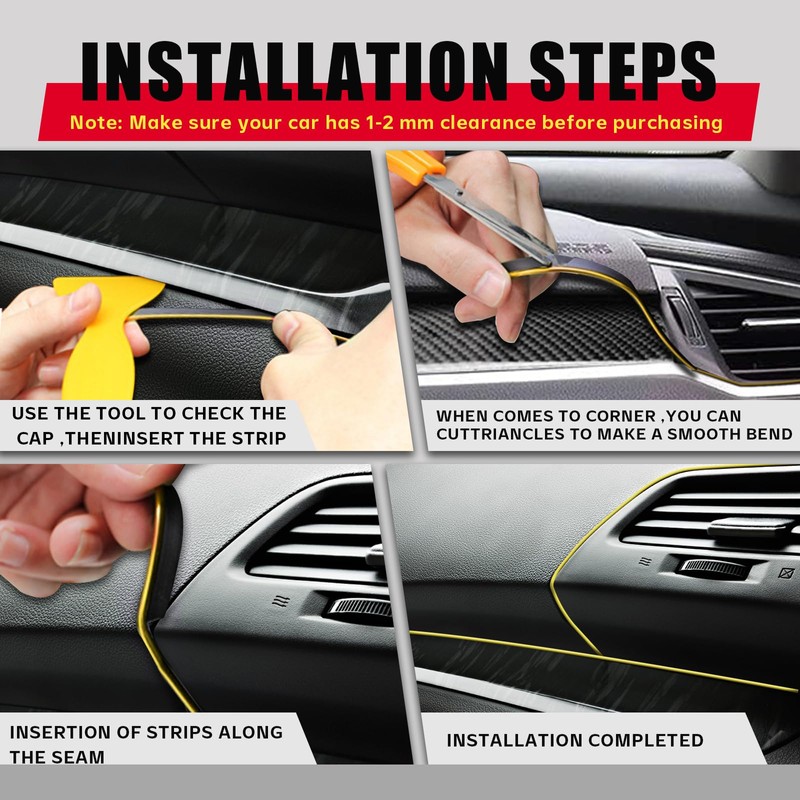 INSTALLATION STEPS

Note: Make sure your car has 1-2 mm clearance before purchasing

USE THE TOOL TO CHECK THE CAP ,THENINSERT THE STRIP

WHEN COMES TO CORNER ,YOU CAN CUTTRIANCLES TO MAKE A SMOOTH BEND

INSERTION OF STRIPS ALONG THE SEAM

INSTALLATION COMPLETED