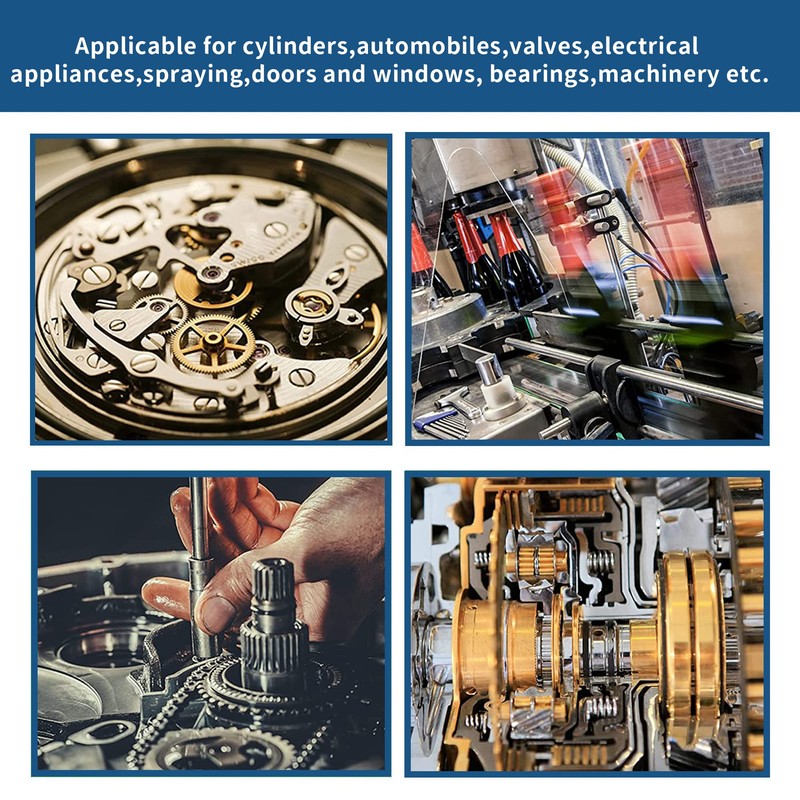 Applicable for cylinders,automobiles,valves,electrical appliances,spraying,doors and windows, bearings,machinery etc.