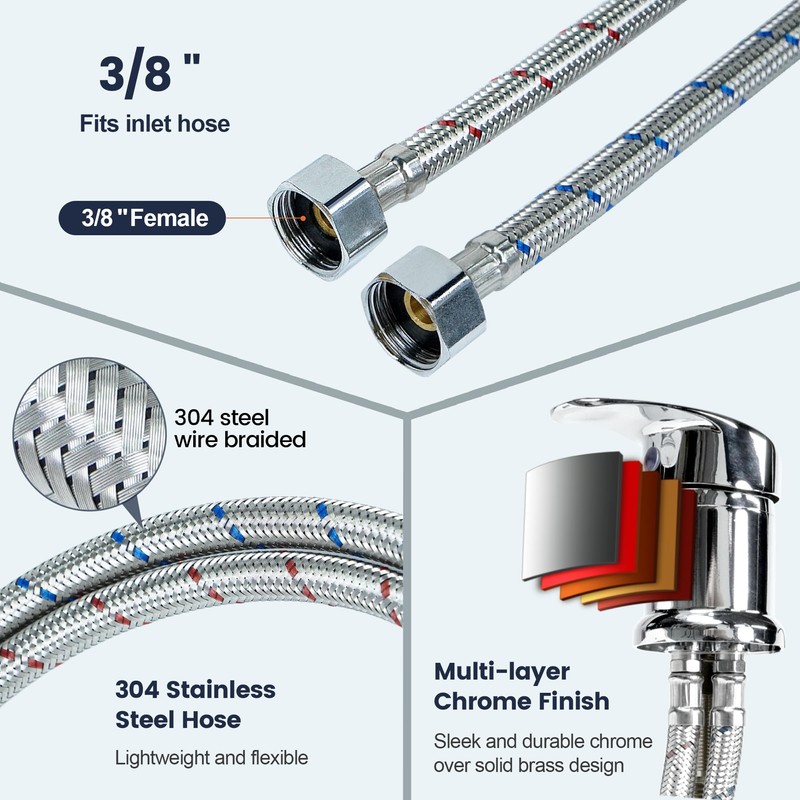 3/8 "

Fits inlet hose

3/8 "Female

304 steel wire braided

304 Stainless Steel Hose

Lightweight and flexible

Multi-layer Chrome Finish

Sleek and durable chrome over solid brass design