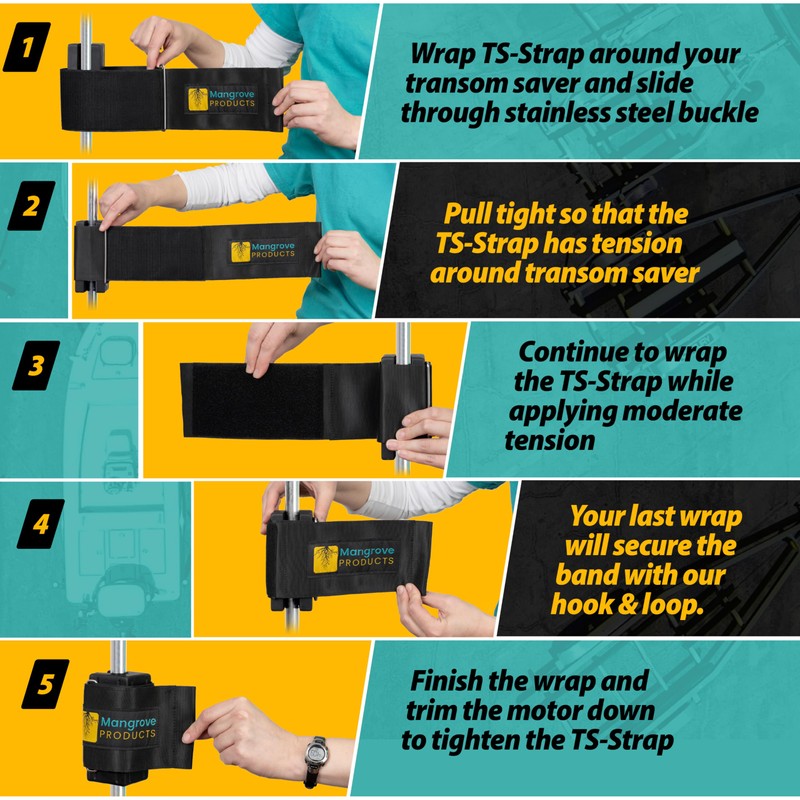 1

Mangrove PRODUCTS

Wrap TS-Strap around your transom saver and slide through stainless steel buckle

2

Mangrove PRODUCTS

Pull tight so that the TS-Strap has tension around transom saver

3

Continue to wrap the TS-Strap while applying moderate tension

4

Mangrove PRODUCTS

Your last wrap will secure the band with our hook & loop.

5

Mangrove PRODUCTS

Finish the wrap and trim the motor down to tighten the TS-Strap