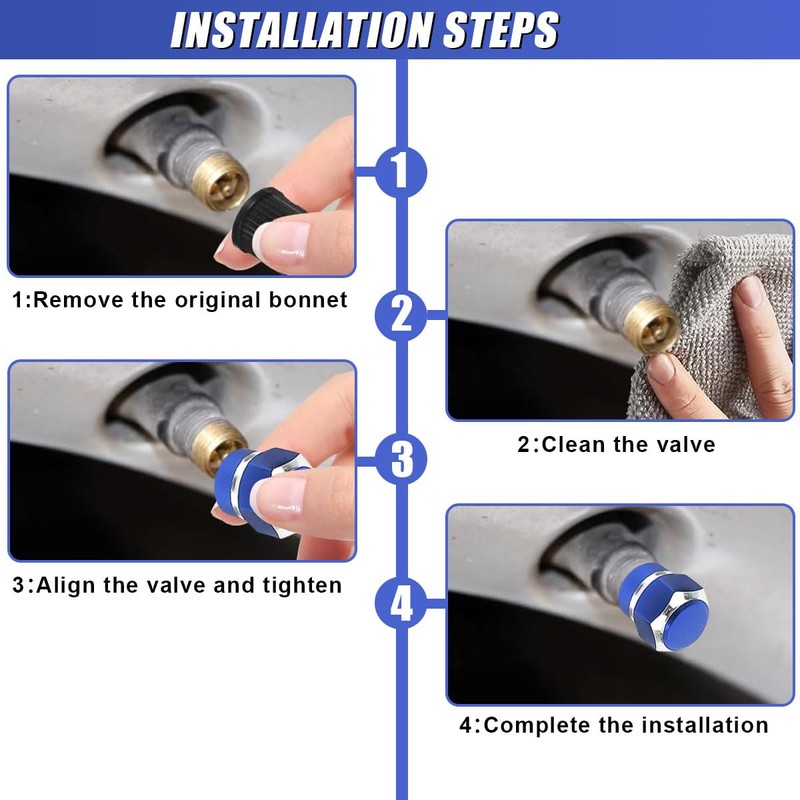 INSTALLATION STEPS

1

1:Remove the original bonnet

2

2:Clean the valve

3

3:Align the valve and tighten

4

4:Complete the installation