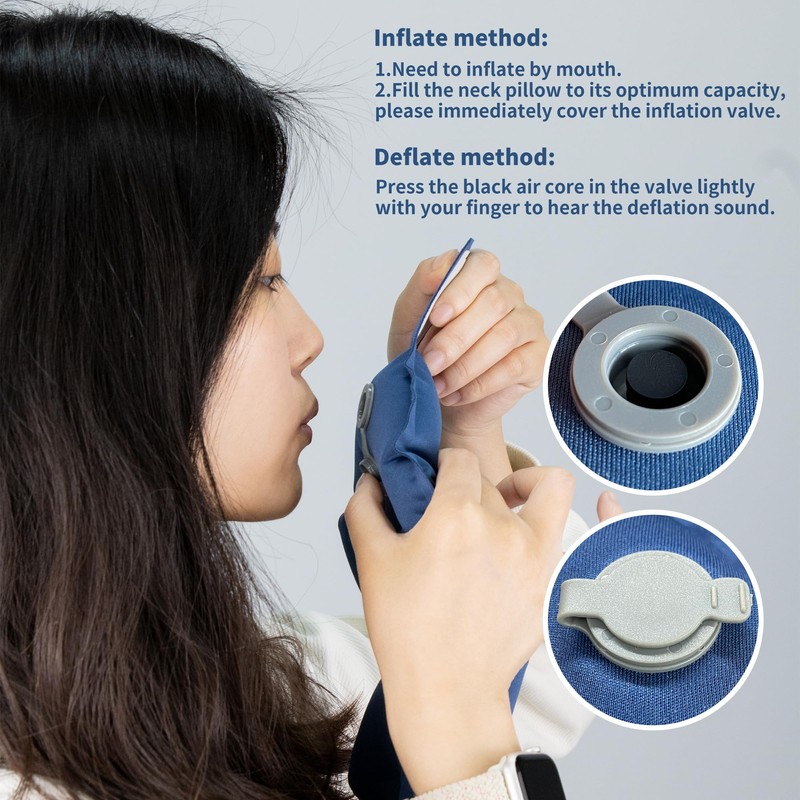 Inflate method:
1.Need to inflate by mouth.
2.Fill the neck pillow to its optimum capacity, please immediately cover the inflation valve.

Deflate method:
Press the black air core in the valve lightly with your finger to hear the deflation sound.