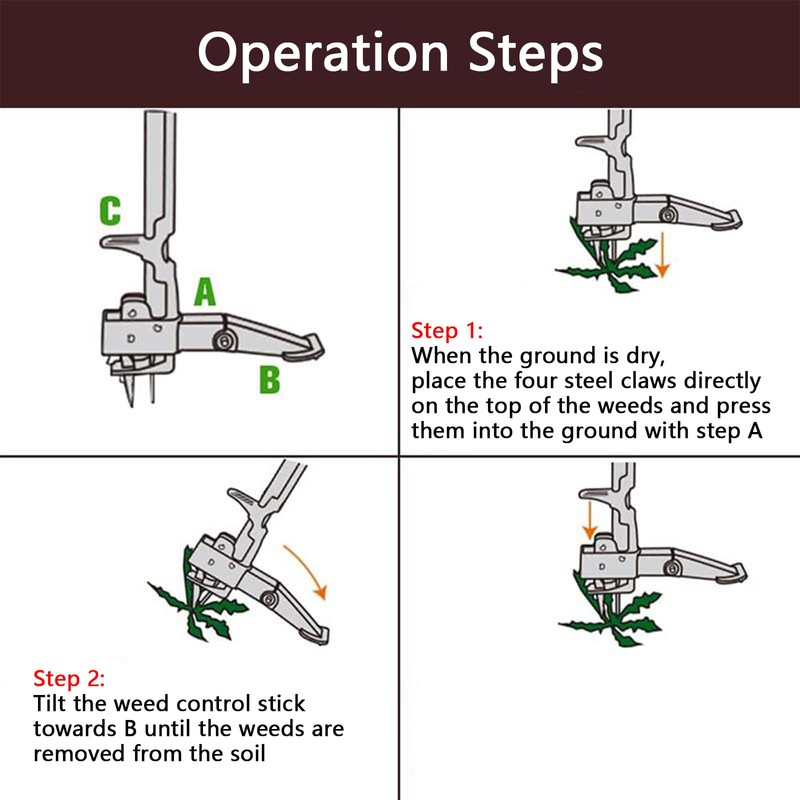 Operation Steps

C

A

B

Step 1:
When the ground is dry, place the four steel claws directly on the top of the weeds and press them into the ground with step A

Step 2:
Tilt the weed control stick towards B until the weeds are removed from the soil