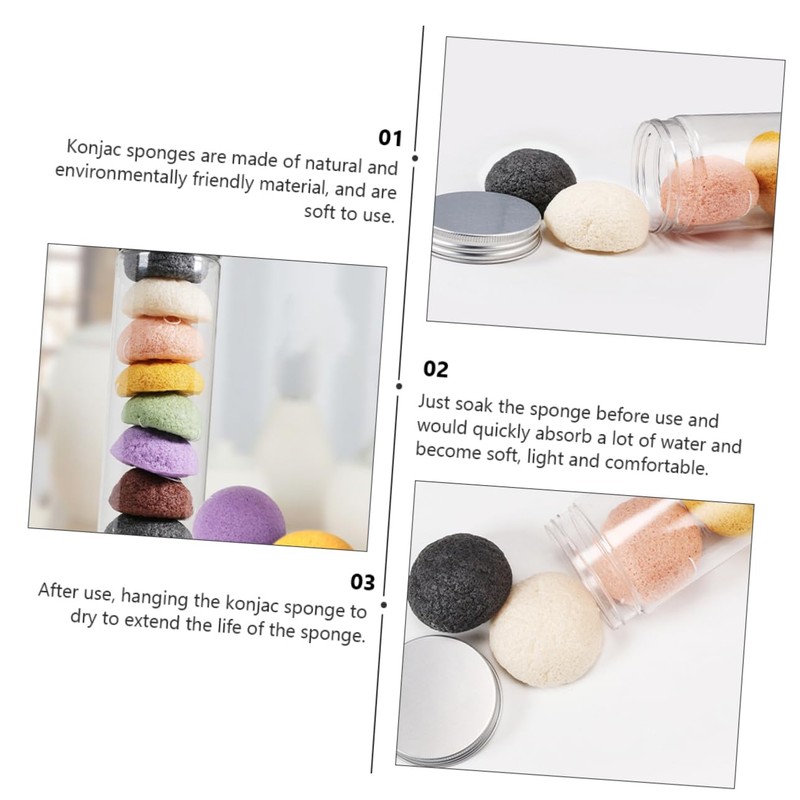 01
Konjac sponges are made of natural and environmentally friendly material, and are soft to use.

02
Just soak the sponge before use and would quickly absorb a lot of water and become soft, light and comfortable.

03
After use, hanging the konjac sponge to dry to extend the life of the sponge.