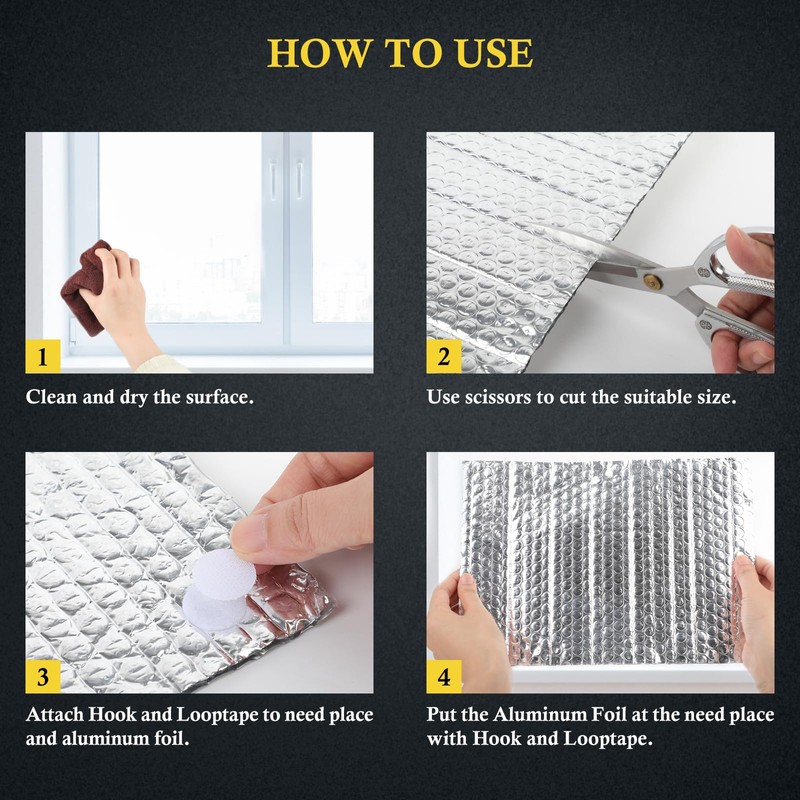 HOW TO USE

1
Clean and dry the surface.

2
Use scissors to cut the suitable size.

3
Attach Hook and Looptape to need place and aluminum foil.

4
Put the Aluminum Foil at the need place with Hook and Looptape.