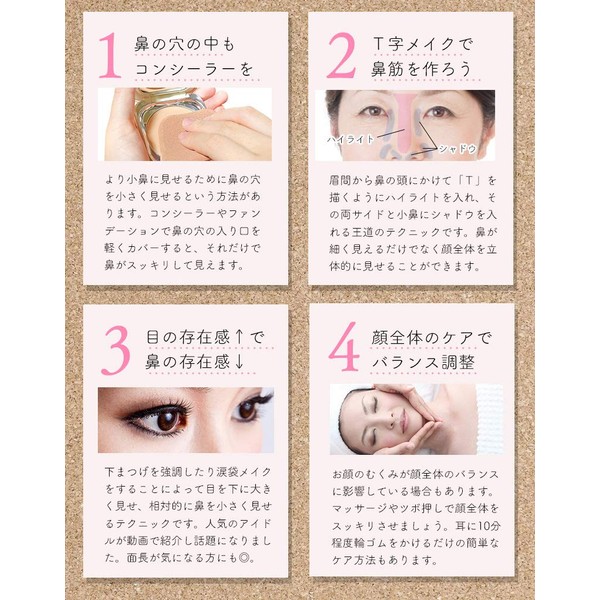 1 鼻の穴の中も コンシーラーを

より小鼻に見せるために鼻の穴を小さく見せるという方法があります。コンシーラーやファンデーションで鼻の穴の入り口を軽くカバーすると、それだけで鼻がスッキリして見えます。

2 T字メイクで 鼻筋を作ろう

ハイライト

シャドウ

眉間から鼻の頭にかけて「T」を描くようにハイライトを入れ、その両サイドと小鼻にシャドウを入れる王道のテクニックです。鼻が細く見えるだけでなく顔全体を立体的に見せることができます。

3 目の存在感↑で 鼻の存在感↓

下まつげを強調したり涙袋メイクをすることによって目を下に大きく見せ、相対的に鼻を小さく見せるテクニックです。人気のアイドルが動画で紹介し話題になりました。面長が気になる方にも◎。

4 顔全体のケアで バランス調整

お顔のむくみが顔全体のバランスに影響している場合もあります。マッサージやツボ押しで顔全体をスッキリさせましょう。耳に10分程度輪ゴムをかけるだけの簡単なケア方法もあります。