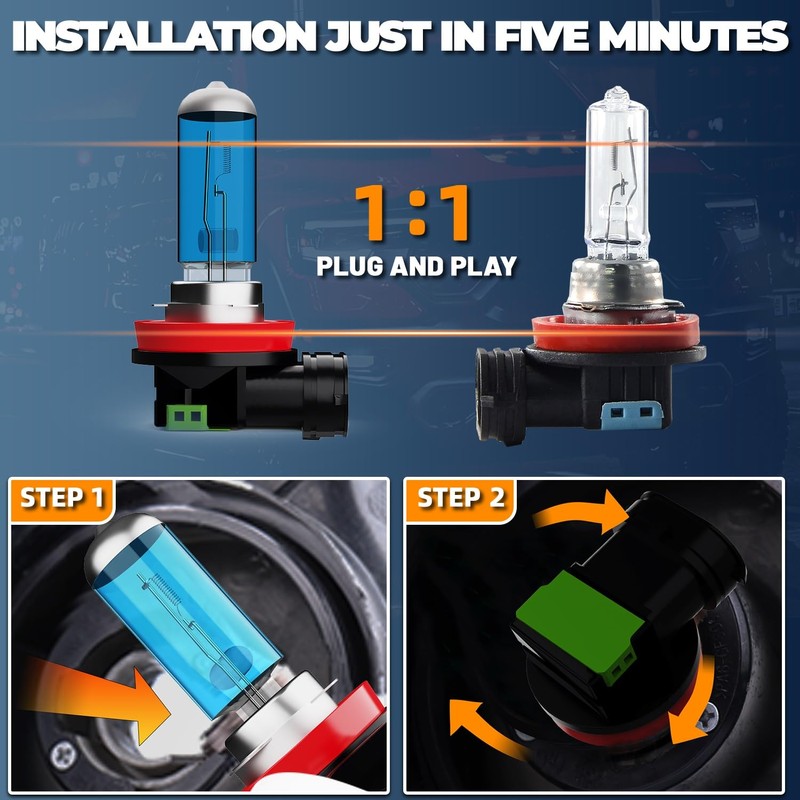 INSTALLATION JUST IN FIVE MINUTES

1:1

PLUG AND PLAY

STEP 1

STEP 2