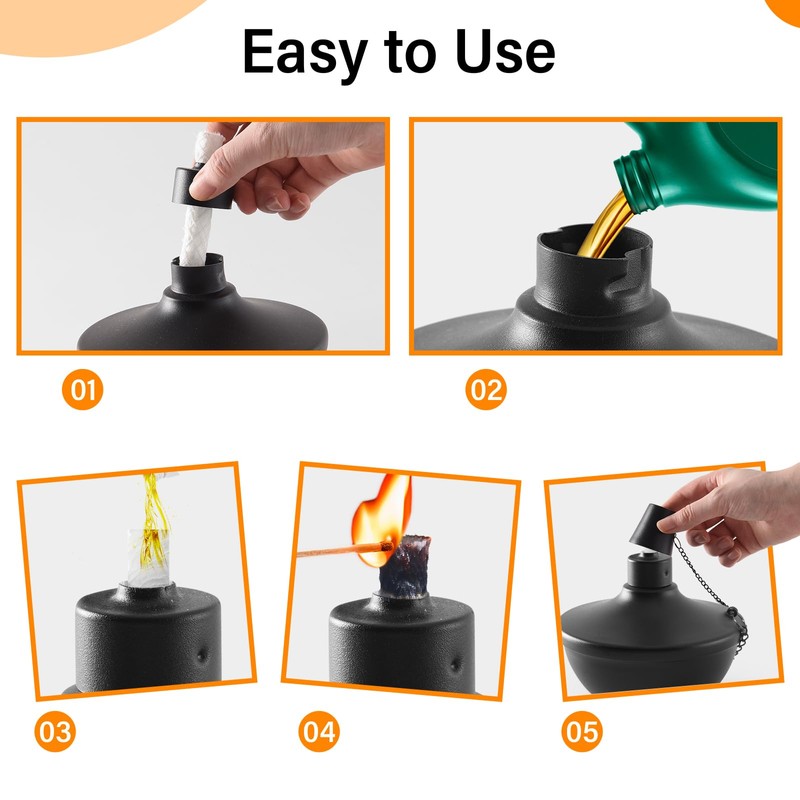 Easy to Use

01

02

03

04

05