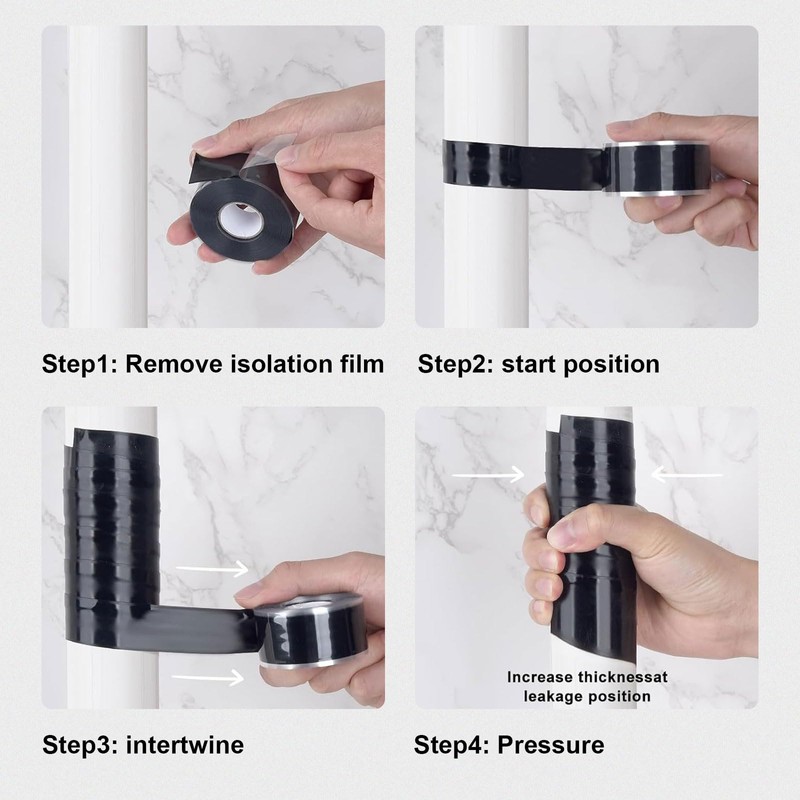 Step1: Remove isolation film

Step2: start position

Step3: intertwine

Increase thicknessat leakage position

Step4: Pressure