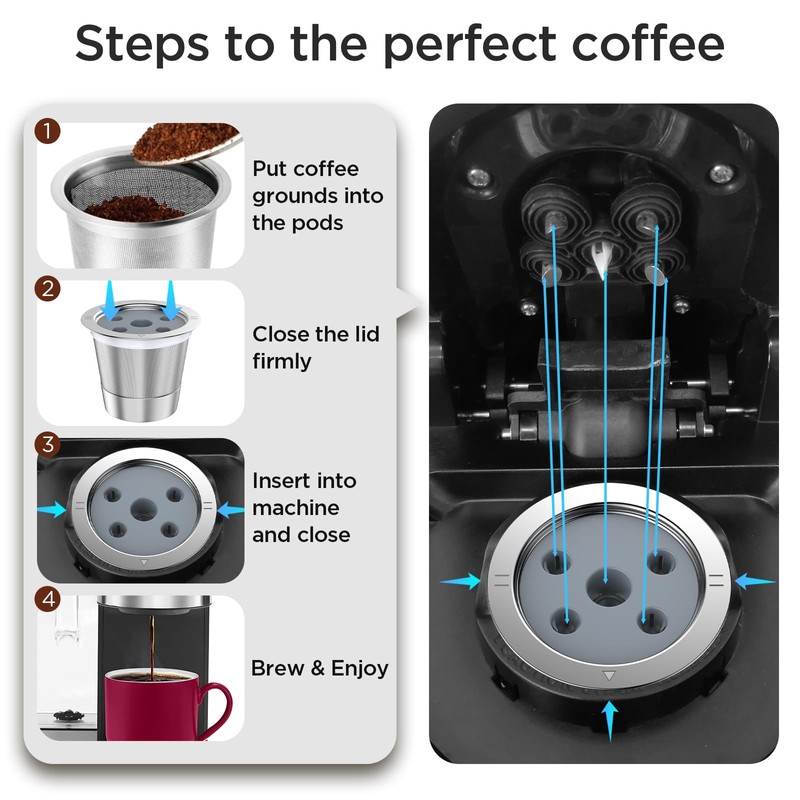 Steps to the perfect coffee

1
Put coffee grounds into the pods

2
Close the lid firmly

3
Insert into machine and close

4
Brew & Enjoy