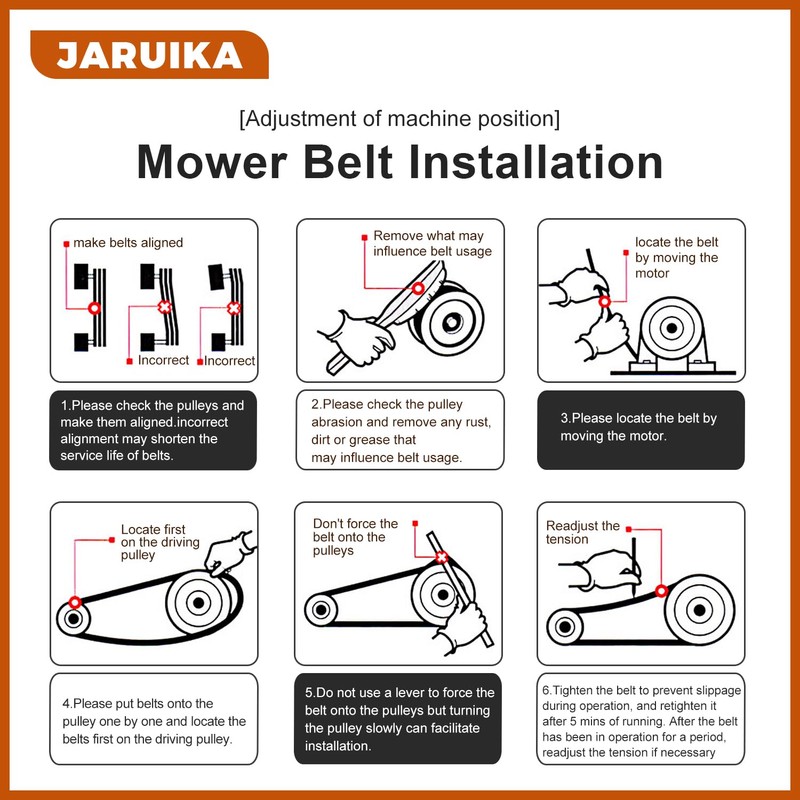 JARUIKA

[Adjustment of machine position]

Mower Belt Installation

make belts aligned

Incorrect

Incorrect

1.Please check the pulleys and make them aligned.incorrect alignment may shorten the service life of belts.

Remove what may influence belt usage

2.Please check the pulley abrasion and remove any rust, dirt or grease that may influence belt usage.

locate the belt by moving the motor

3.Please locate the belt by moving the motor.

Locate first on the driving pulley

4.Please put belts onto the pulley one by one and locate the belts first on the driving pulley.

Don't force the belt onto the pulleys

5.Do not use a lever to force the belt onto the pulleys but turning the pulley slowly can facilitate installation.

Readjust the tension

6.Tighten the belt to prevent slippage during operation, and retighten it after 5 mins of running. After the belt has been in operation for a period, readjust the tension if necessary