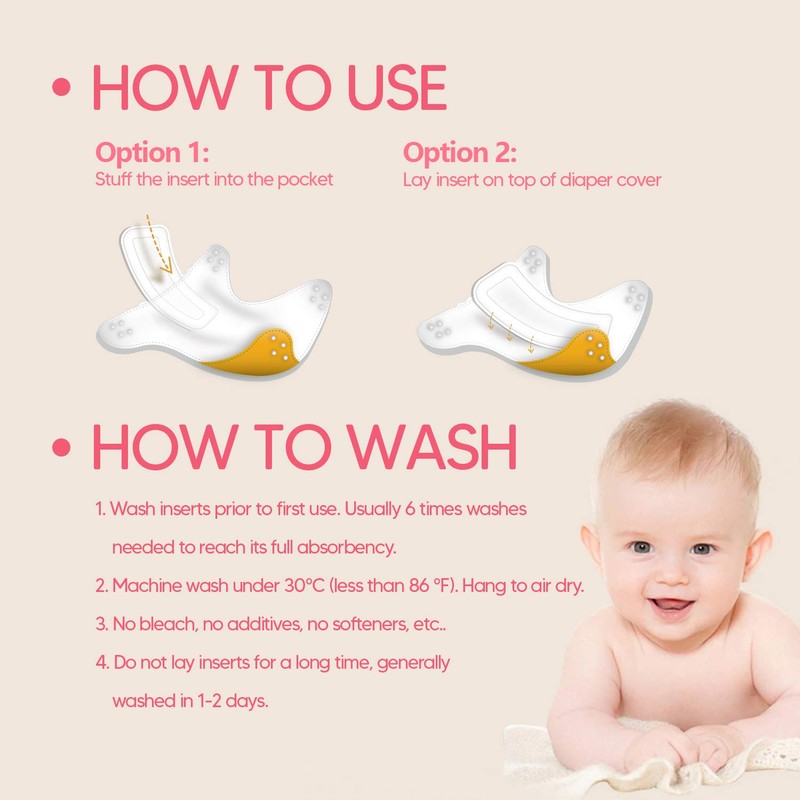 • HOW TO USE

Option 1:
Stuff the insert into the pocket

Option 2:
Lay insert on top of diaper cover

• HOW TO WASH

1. Wash inserts prior to first use. Usually 6 times washes needed to reach its full absorbency.

2. Machine wash under 30°C (less than 86 °F). Hang to air dry.

3. No bleach, no additives, no softeners, etc..

4. Do not lay inserts for a long time, generally washed in 1-2 days.