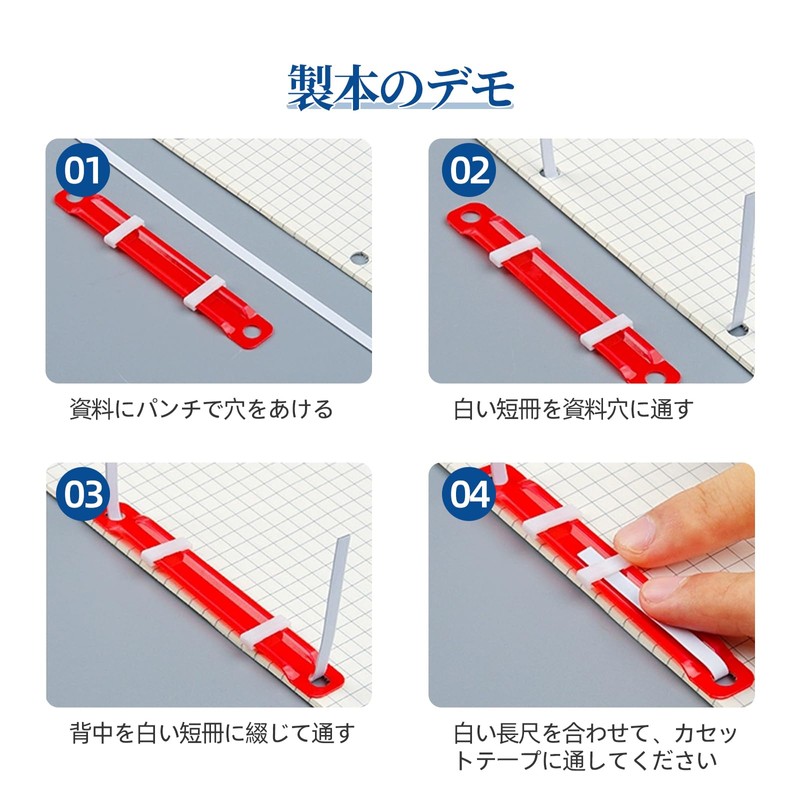 製本のデモ

01

資料にパンチで穴をあける

02

白い短冊を資料穴に通す

03

背中を白い短冊に綴じて通す

04

白い長尺を合わせて、カセットテープに通してください