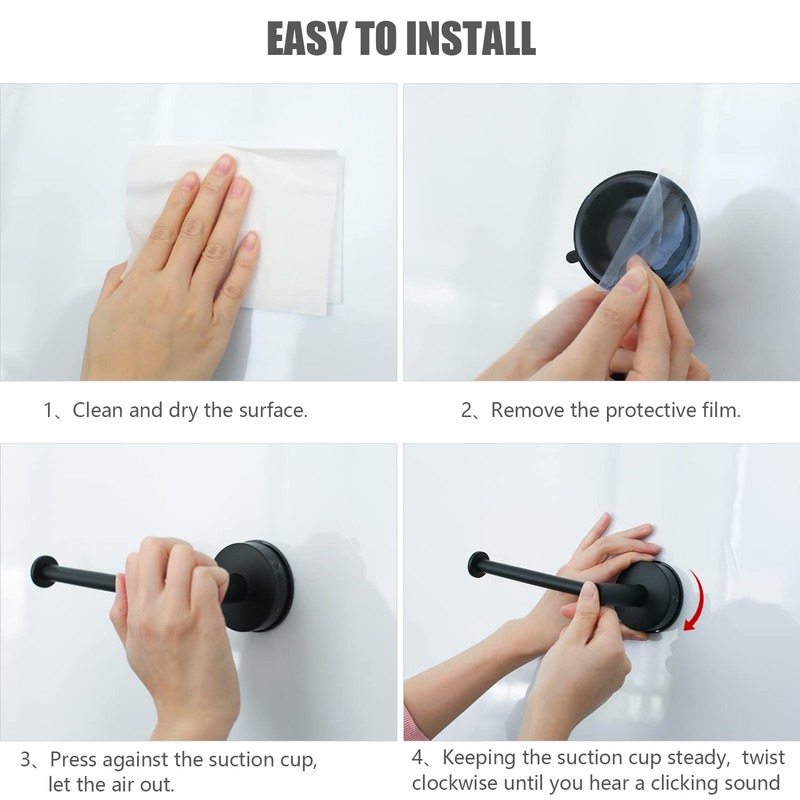 EASY TO INSTALL

1、Clean and dry the surface.

2、Remove the protective film.

3、Press against the suction cup, let the air out.

4、Keeping the suction cup steady, twist clockwise until you hear a clicking sound