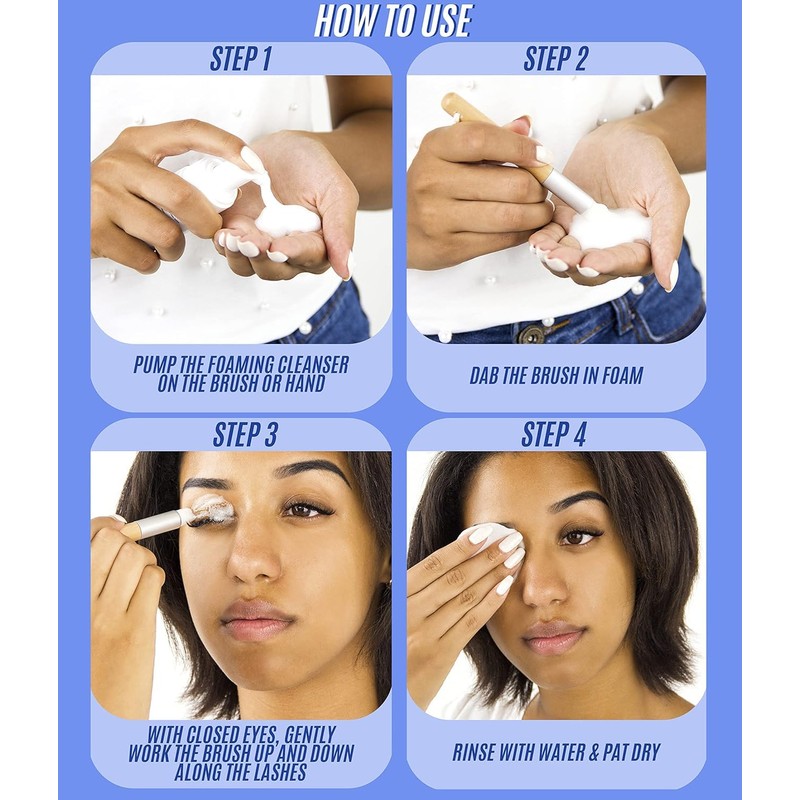 HOW TO USE

STEP 1

PUMP THE FOAMING CLEANSER ON THE BRUSH OR HAND

STEP 2

DAB THE BRUSH IN FOAM

STEP 3

WITH CLOSED EYES, GENTLY WORK THE BRUSH UP AND DOWN ALONG THE LASHES

STEP 4

RINSE WITH WATER & PAT DRY