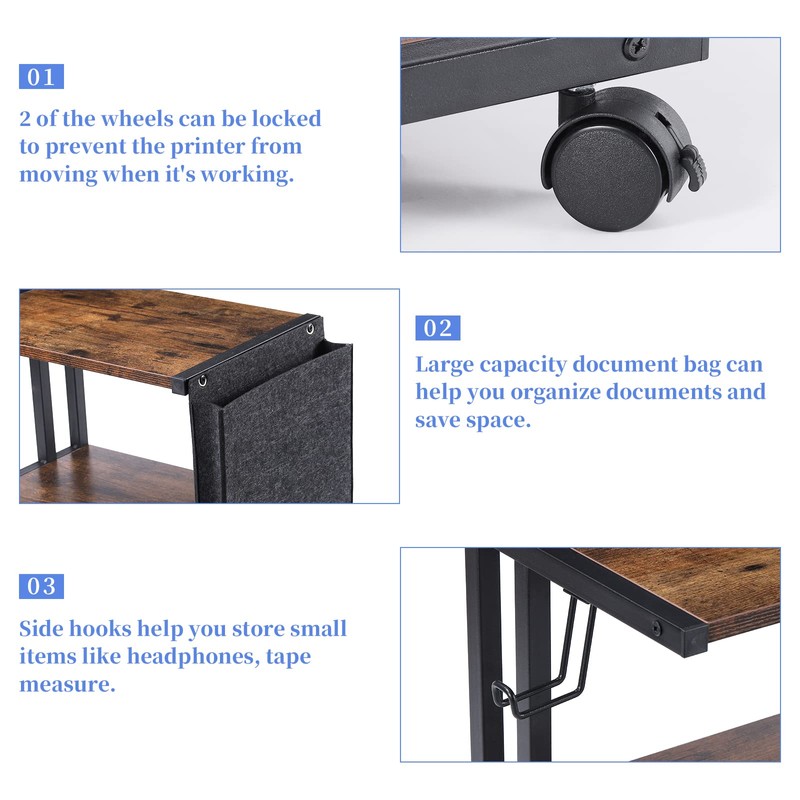 01

2 of the wheels can be locked to prevent the printer from moving when it's working.

02

Large capacity document bag can help you organize documents and save space.

03

Side hooks help you store small items like headphones, tape measure.