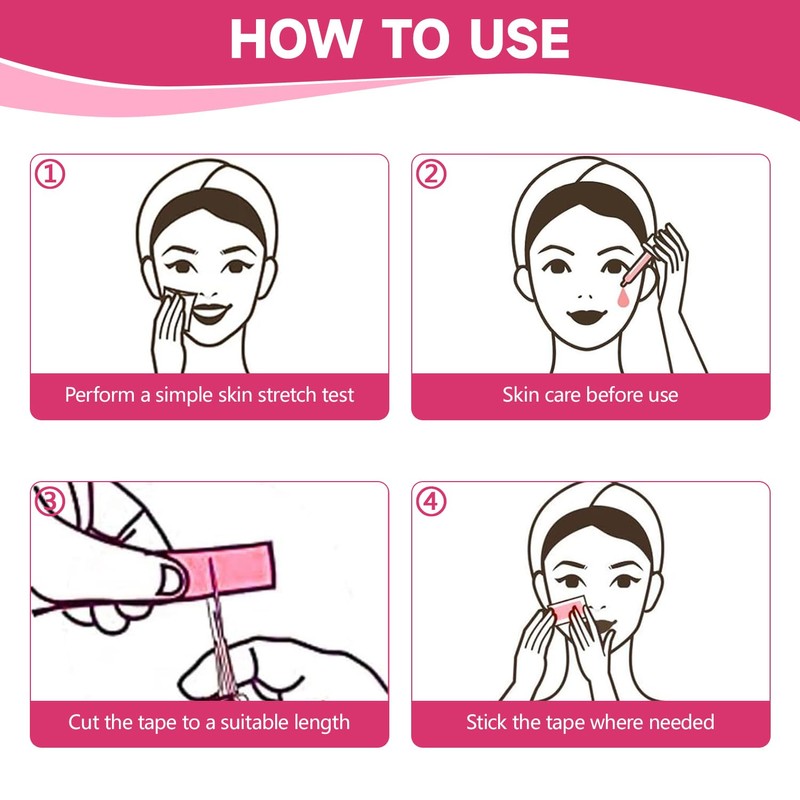 HOW TO USE

①
Perform a simple skin stretch test

②
Skin care before use

③
Cut the tape to a suitable length

④
Stick the tape where needed