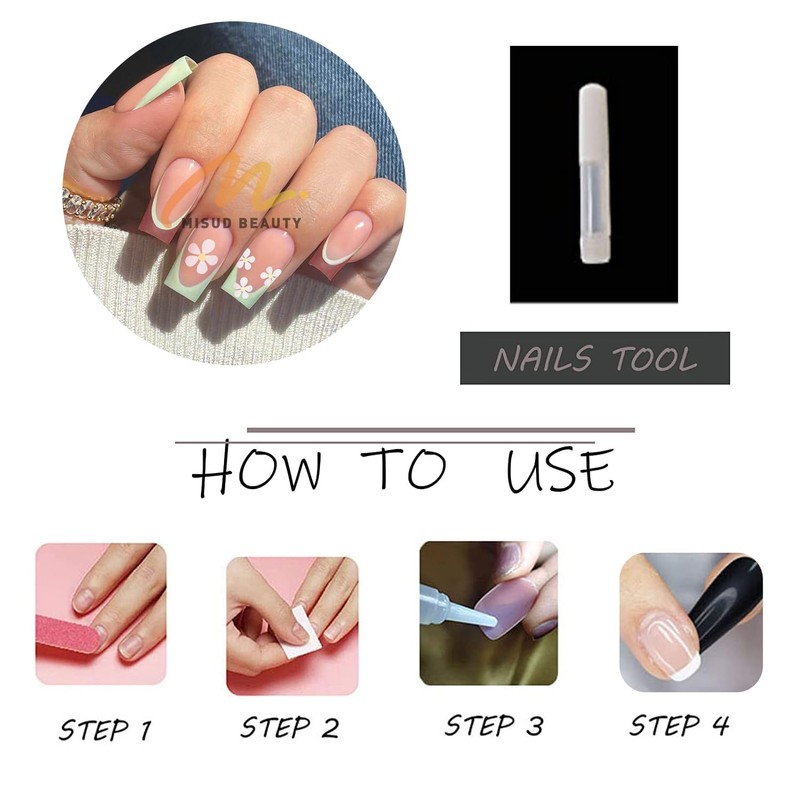 MISUD BEAUTY

NAILS TOOL

HOW TO USE

STEP 1

STEP 2

STEP 3

STEP 4