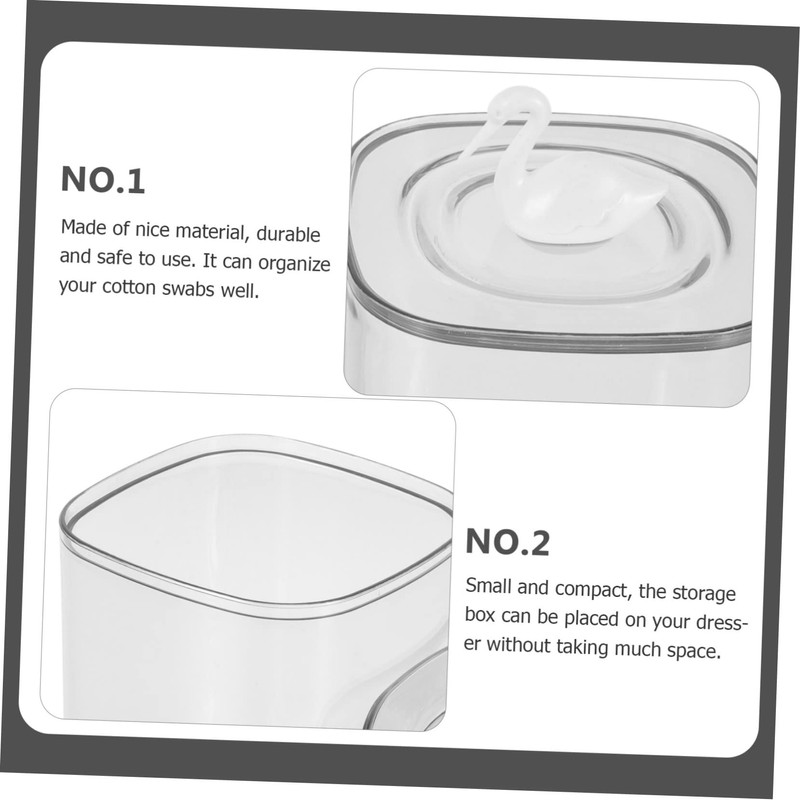 NO.1

Made of nice material, durable and safe to use. It can organize your cotton swabs well.

NO.2

Small and compact, the storage box can be placed on your dresser without taking much space.