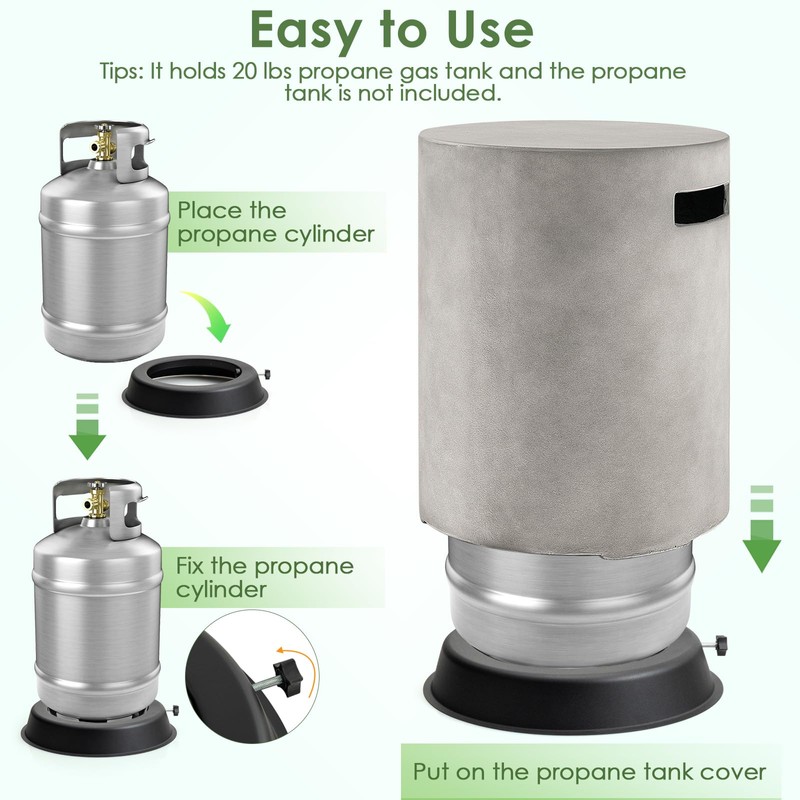 Easy to Use

Tips: It holds 20 lbs propane gas tank and the propane tank is not included.

Place the propane cylinder

Fix the propane cylinder

Put on the propane tank cover