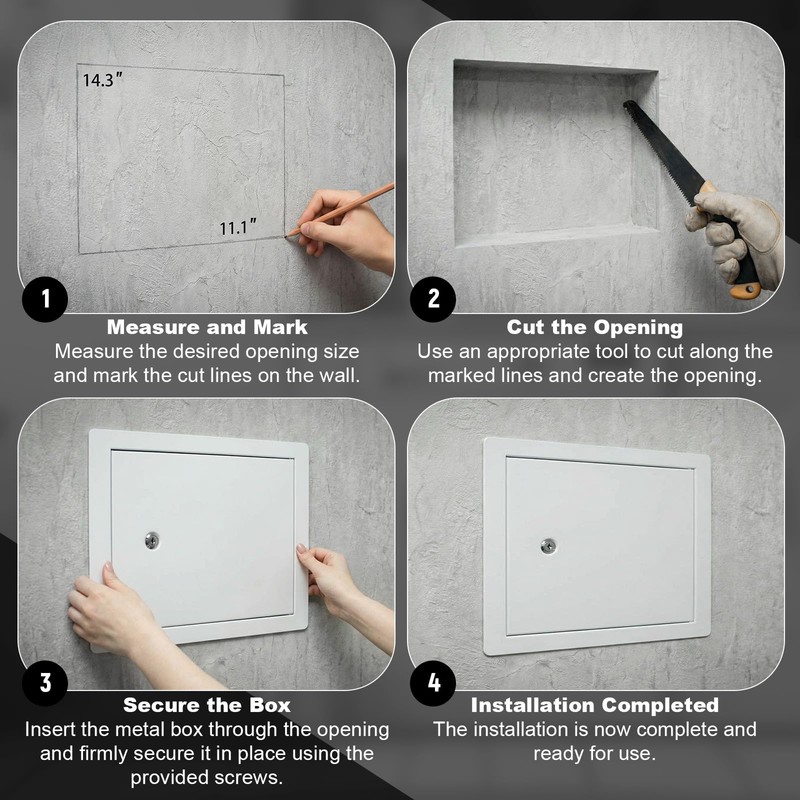 14.3"

11.1"

1

Measure and Mark

Measure the desired opening size and mark the cut lines on the wall.

2

Cut the Opening

Use an appropriate tool to cut along the marked lines and create the opening.

3

Secure the Box

Insert the metal box through the opening and firmly secure it in place using the provided screws.

4

Installation Completed

The installation is now complete and ready for use.