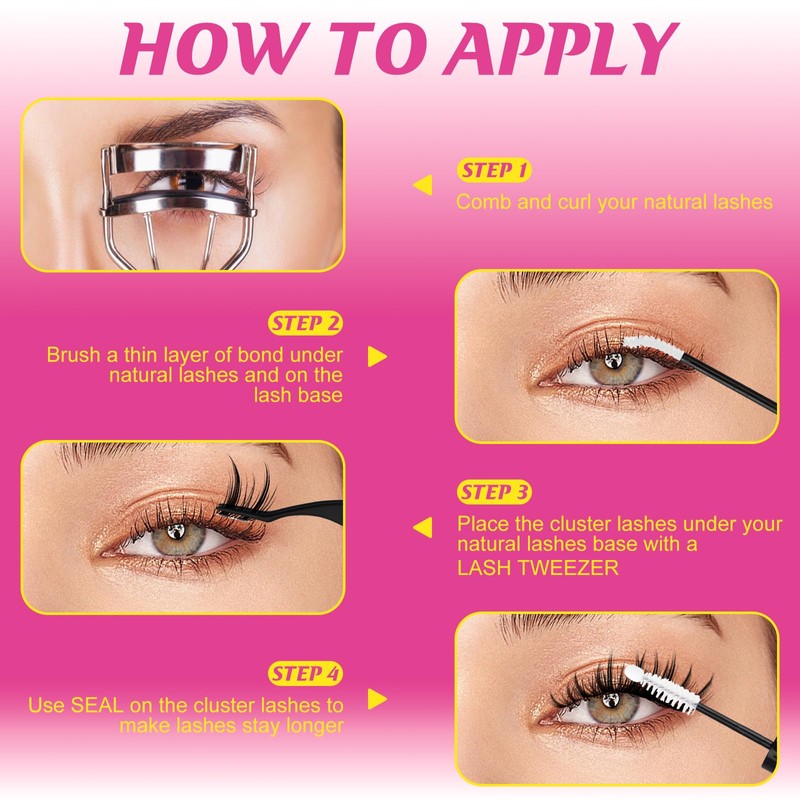 HOW TO APPLY

STEP 1
Comb and curl your natural lashes

STEP 2
Brush a thin layer of bond under natural lashes and on the lash base

STEP 3
Place the cluster lashes under your natural lashes base with a LASH TWEEZER

STEP 4
Use SEAL on the cluster lashes to make lashes stay longer