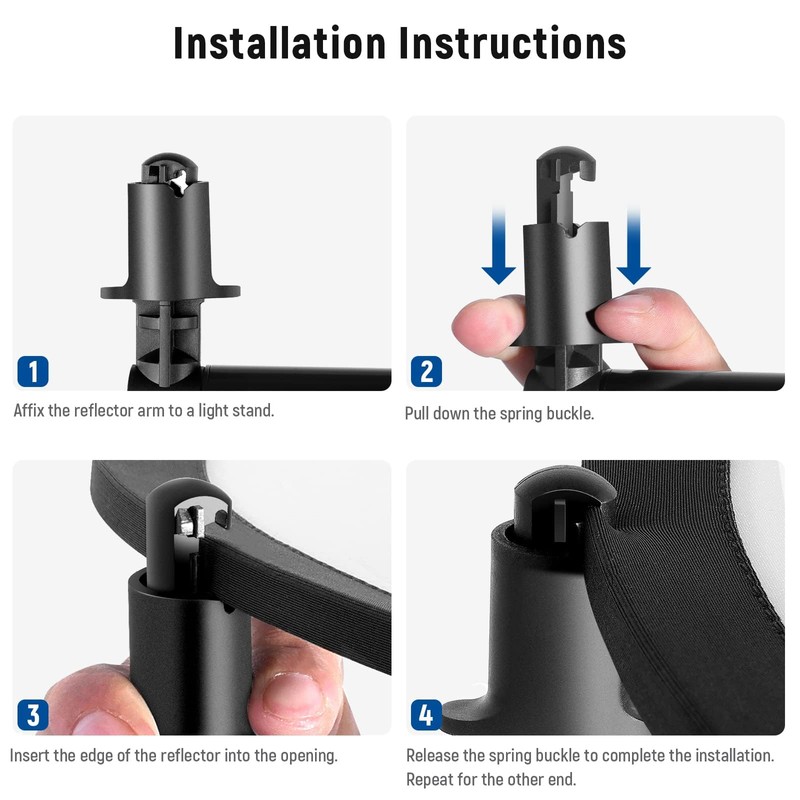 Installation Instructions

1

Affix the reflector arm to a light stand.

2

Pull down the spring buckle.

3

Insert the edge of the reflector into the opening.

4

Release the spring buckle to complete the installation. Repeat for the other end.