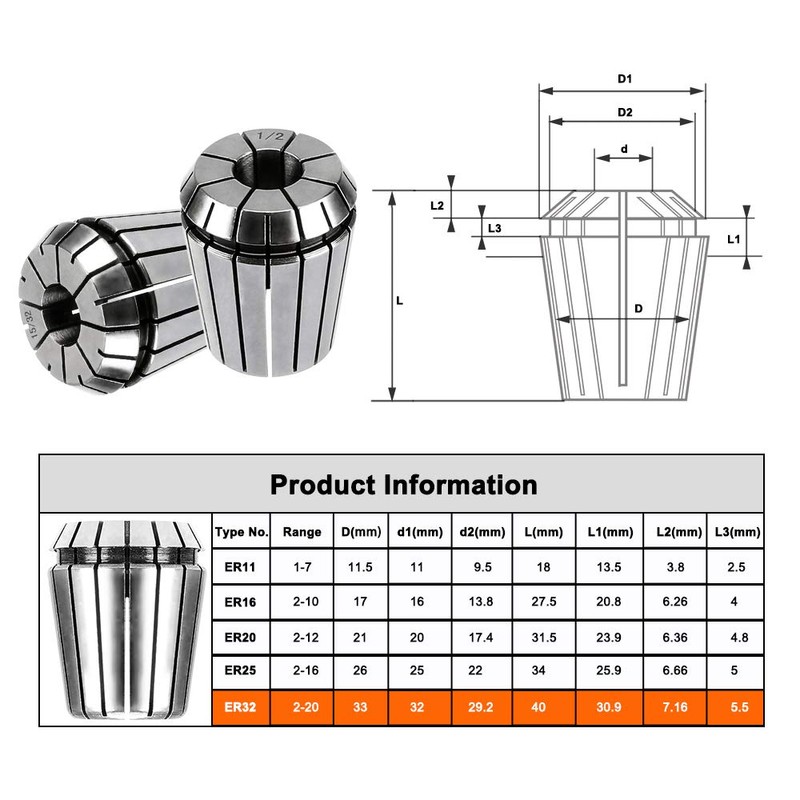 1/2

15/32

D1
D2
d
L2
L3
L1
L
D

Product Information

| Type No. | Range | D(mm) | d1(mm) | d2(mm) | L(mm) | L1(mm) | L2(mm) | L3(mm) |
|---|---|---|---|---|---|---|---|---|
| ER11 | 1-7 | 11.5 | 11 | 9.5 | 18 | 13.5 | 3.8 | 2.5 |
| ER16 | 2-10 | 17 | 16 | 13.8 | 27.5 | 20.8 | 6.26 | 4 |
| ER20 | 2-12 | 21 | 20 | 17.4 | 31.5 | 23.9 | 6.36 | 4.8 |
| ER25 | 2-16 | 26 | 25 | 22 | 34 | 25.9 | 6.66 | 5 |
| ER32 | 2-20 | 33 | 32 | 29.2 | 40 | 30.9 | 7.16 | 5.5 |