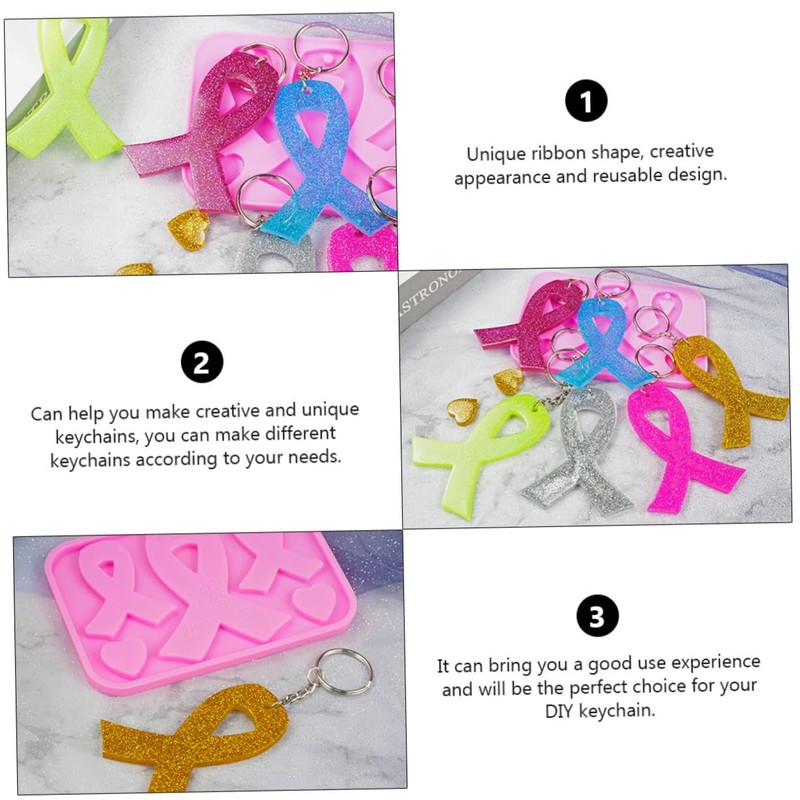 1

Unique ribbon shape, creative appearance and reusable design.

STRONG

2

Can help you make creative and unique keychains, you can make different keychains according to your needs.

3

It can bring you a good use experience and will be the perfect choice for your DIY keychain.