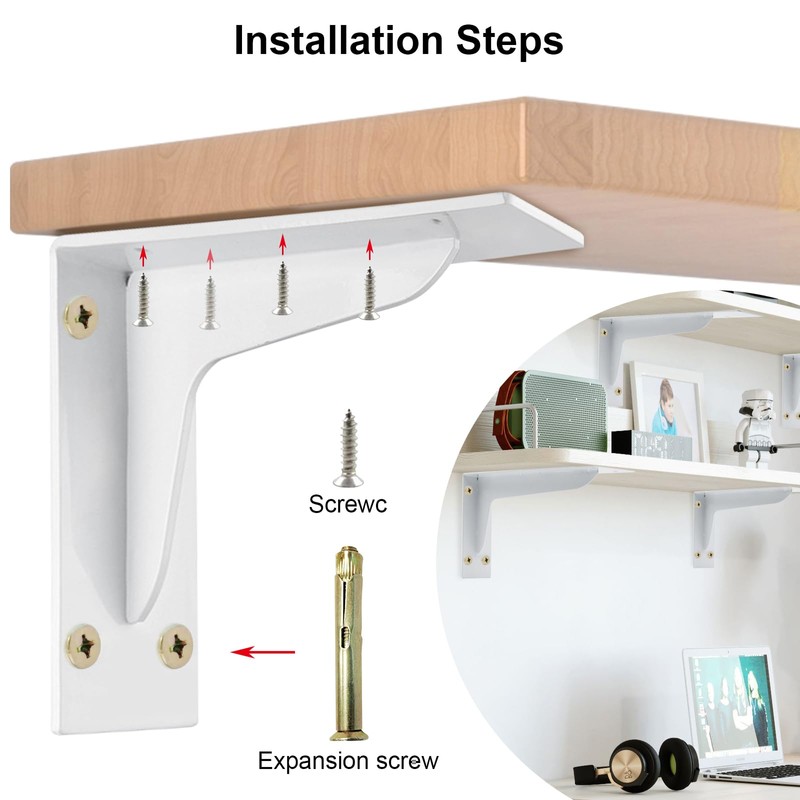 Installation Steps

Screwc

Expansion screw