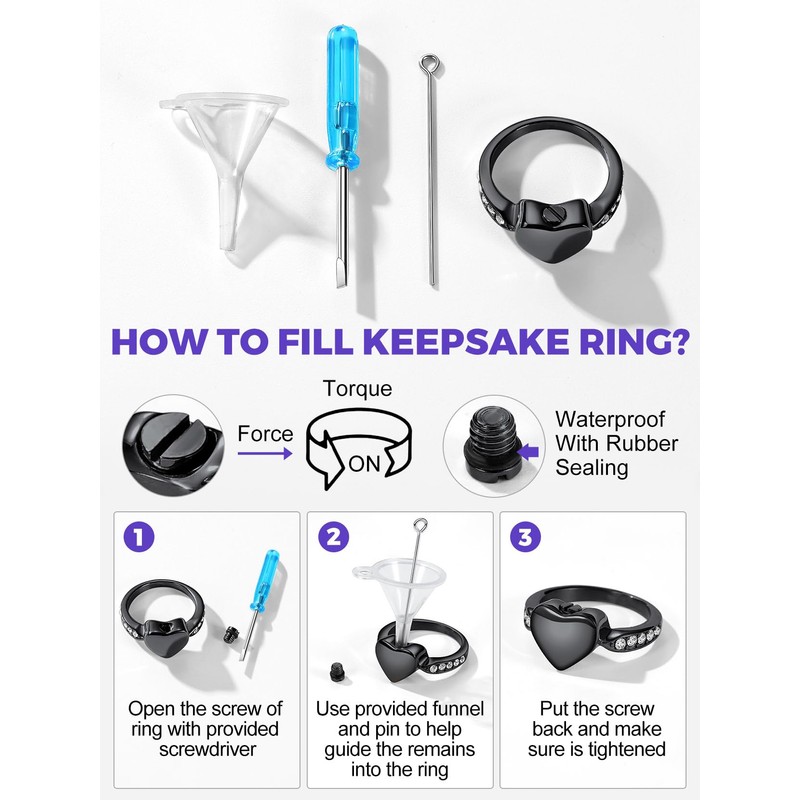 HOW TO FILL KEEPSAKE RING?

Torque

Force

ON

Waterproof With Rubber Sealing

1

Open the screw of ring with provided screwdriver

2

Use provided funnel and pin to help guide the remains into the ring

3

Put the screw back and make sure is tightened