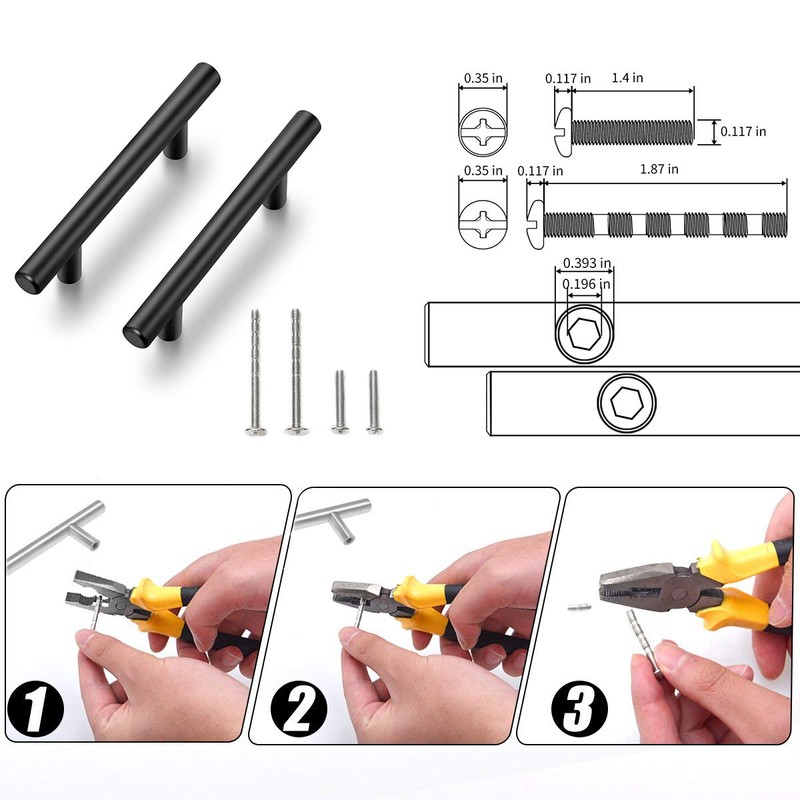 0.35 in
0.117 in
1.4 in
0.117 in
0.35 in
0.117 in
1.87 in
0.393 in
0.196 in
1
2
3