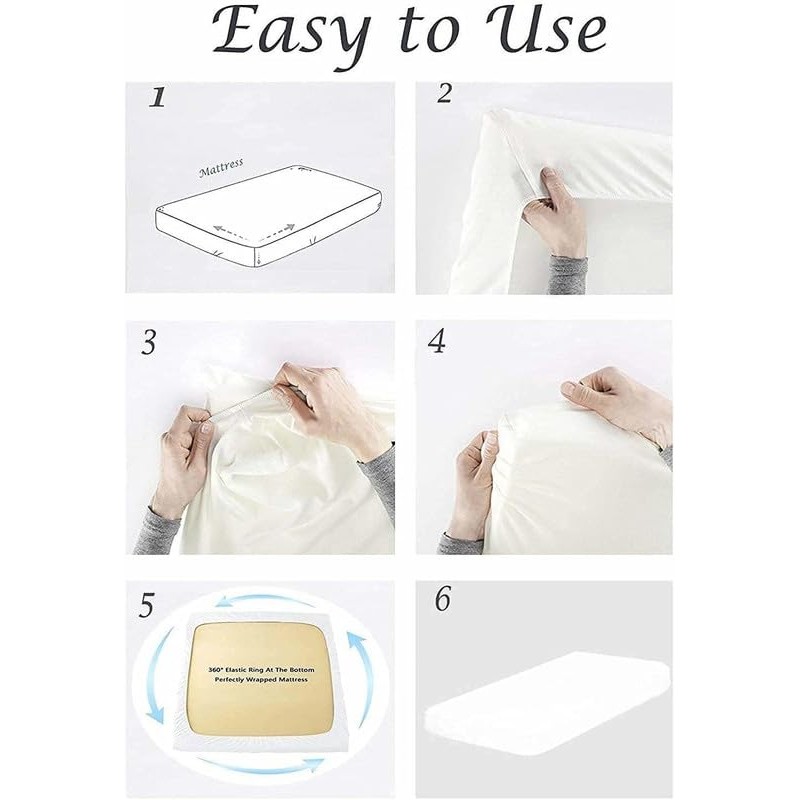 Easy to Use

1

Mattress

2

3

4

5

360° Elastic Ring At The Bottom Perfectly Wrapped Mattress

6