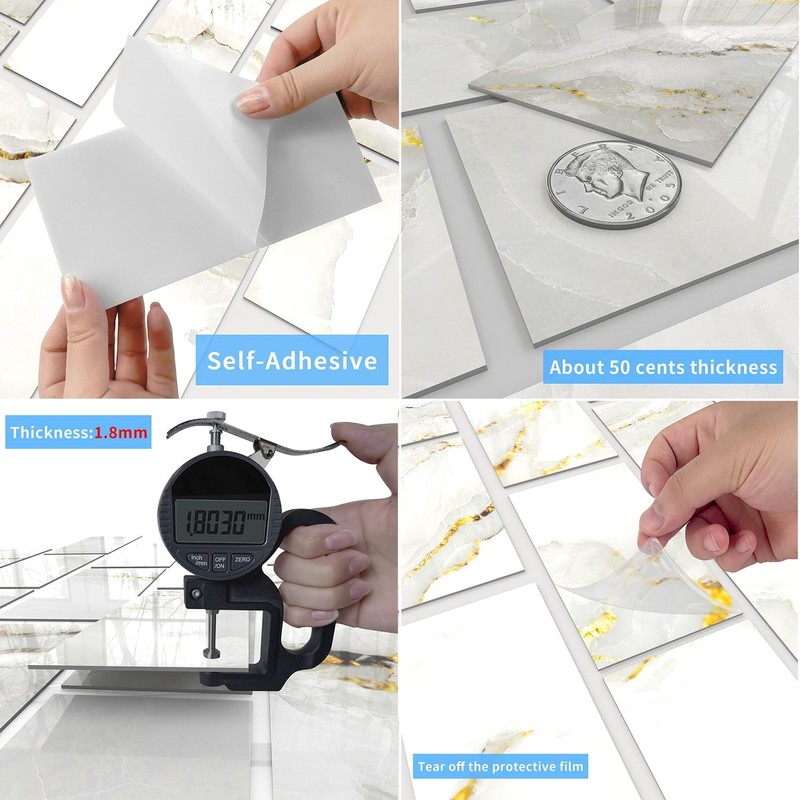 Self-Adhesive

LIBERTY
IN GOD WE TRUST
2005

About 50 cents thickness

Thickness:1.8mm

1.8030 mm
inch/mm
OFF/ON
ZERO

Tear off the protective film